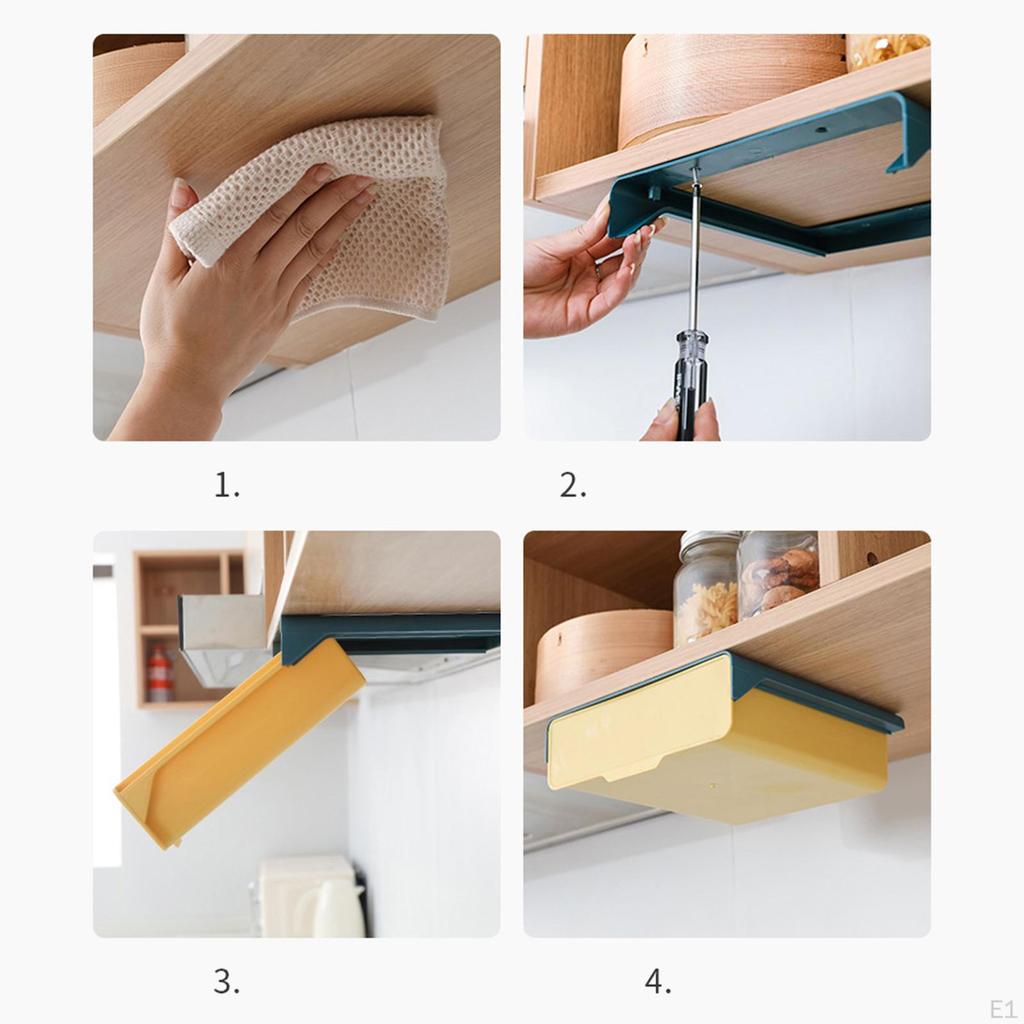 1.

2.

3.

4.

E1