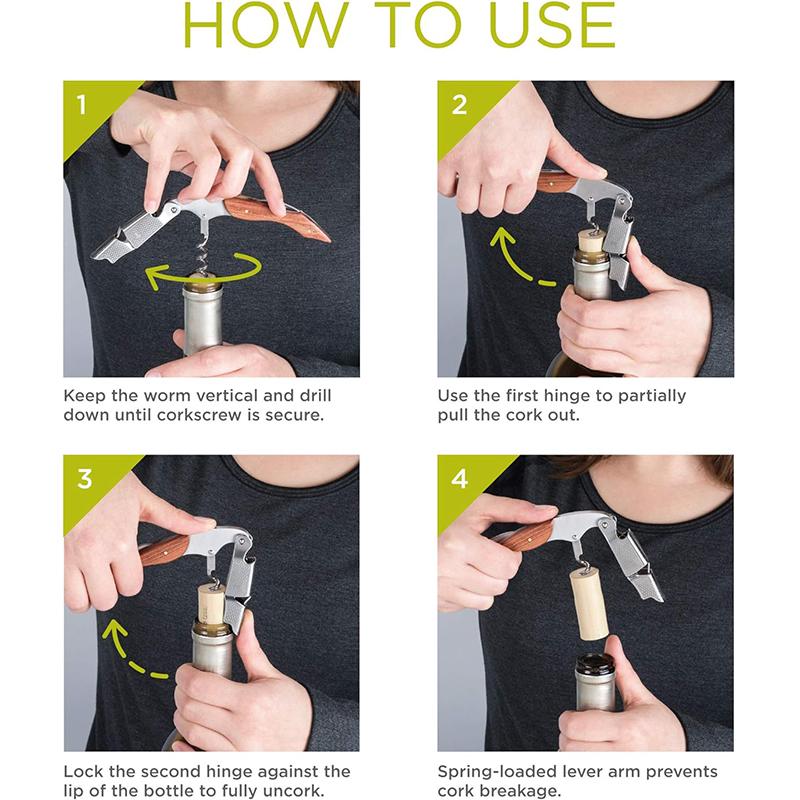 HOW TO USE

1

Keep the worm vertical and drill down until corkscrew is secure.

2

Use the first hinge to partially pull the cork out.

3

Lock the second hinge against the lip of the bottle to fully uncork.

4

Spring-loaded lever arm prevents cork breakage.