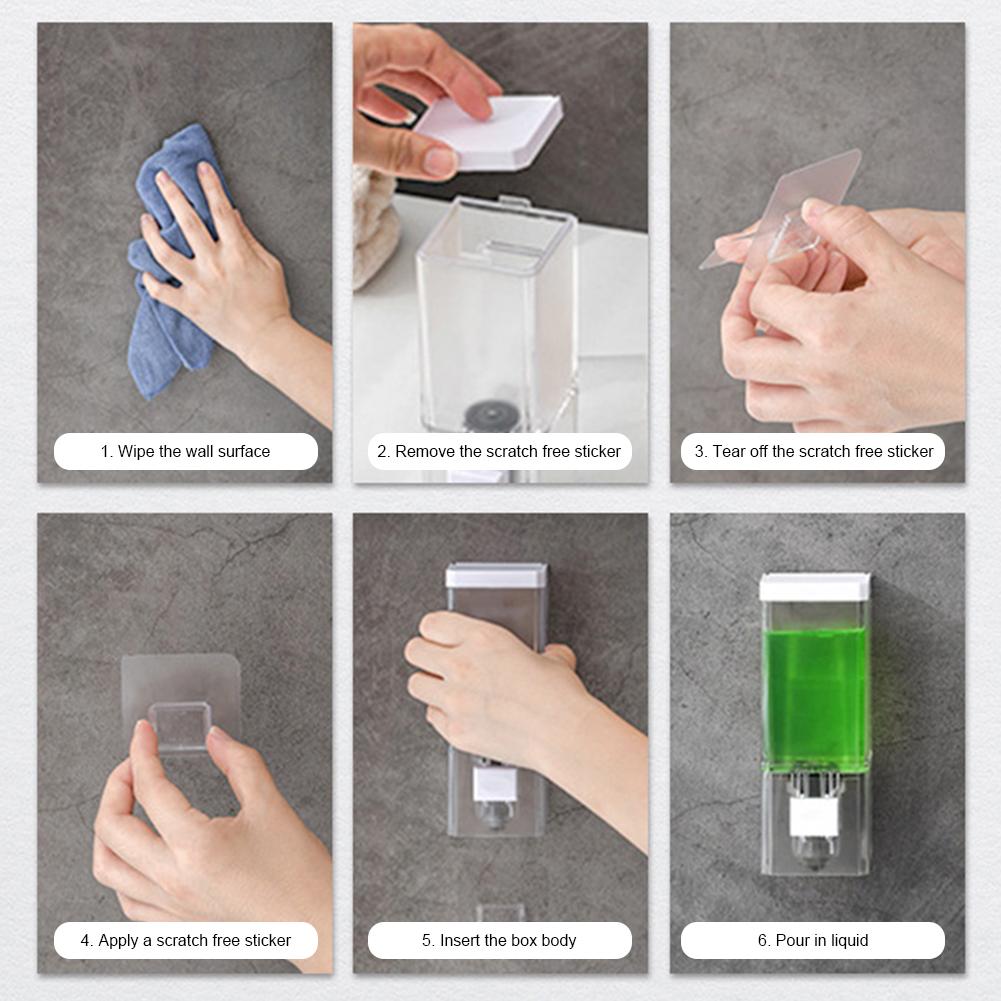 1. Wipe the wall surface

2. Remove the scratch free sticker

3. Tear off the scratch free sticker

4. Apply a scratch free sticker

5. Insert the box body

6. Pour in liquid