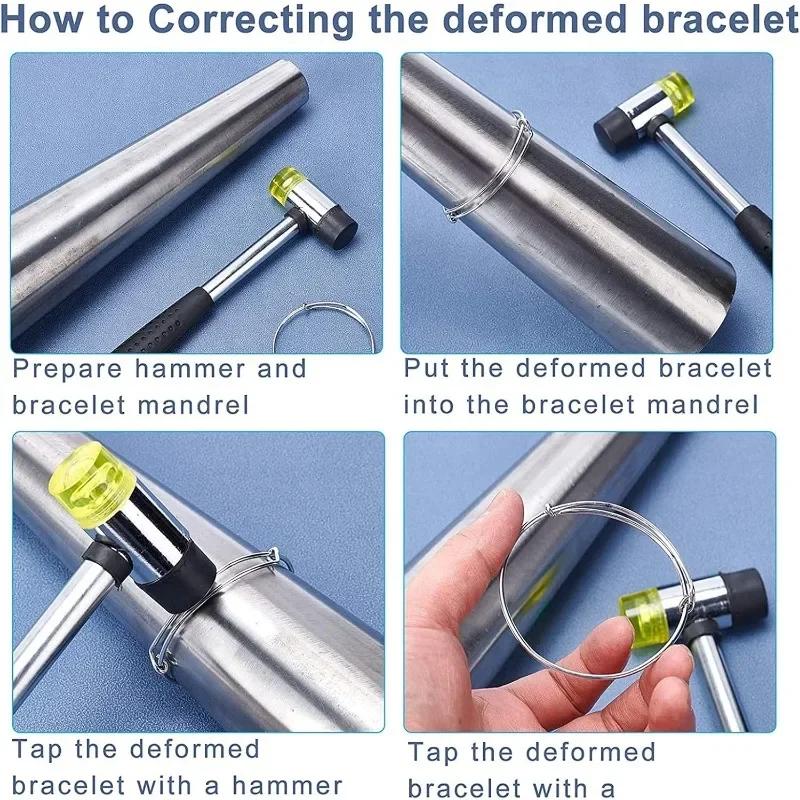 How to Correcting the deformed bracelet

Prepare hammer and bracelet mandrel

Put the deformed bracelet into the bracelet mandrel

Tap the deformed bracelet with a hammer

Tap the deformed bracelet with a