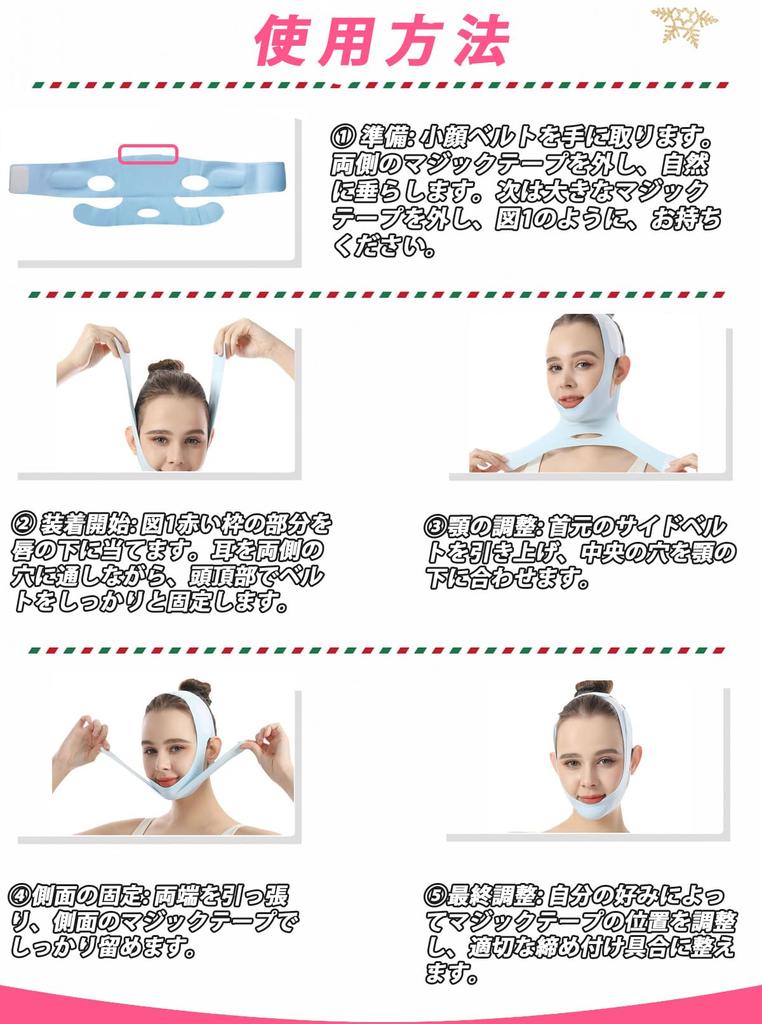 使用方法

① 準備: 小顔ベルトを手に取ります。両側のマジックテープを外し、自然に垂らします。次は大きなマジックテープを外し、図1のように、お持ちください。

② 装着開始: 図1赤い枠の部分を唇の下に当てます。耳を両側の穴に通しながら、頭頂部でベルトをしっかりと固定します。

③顎の調整: 首元のサイドベルトを引き上げ、中央の穴を顎の下に合わせます。

④側面の固定: 両端を引っ張り、側面のマジックテープでしっかり留めます。

⑤最終調整: 自分の好みによってマジックテープの位置を調整し、適切な締め付け具合に整えます。