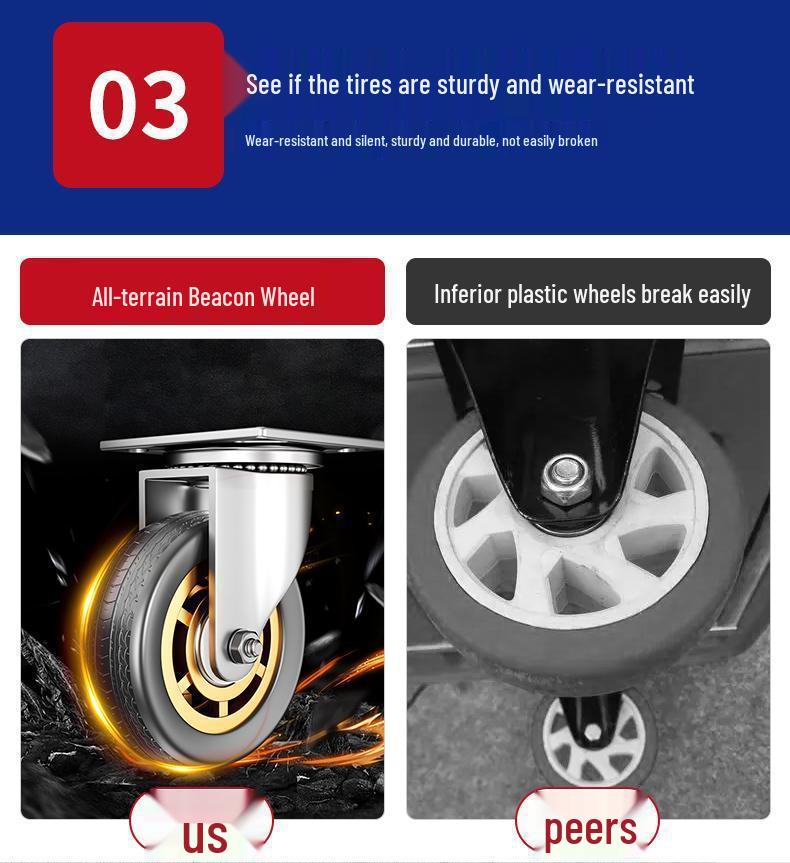 03

See if the tires are sturdy and wear-resistant

Wear-resistant and silent, sturdy and durable, not easily broken

All-terrain Beacon Wheel

Inferior plastic wheels break easily

us

peers