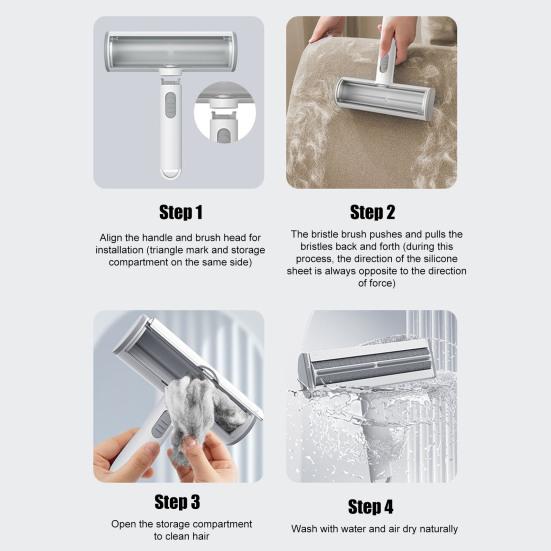 Step 1

Align the handle and brush head for installation (triangle mark and storage compartment on the same side)

Step 2

The bristle brush pushes and pulls the bristles back and forth (during this process, the direction of the silicone sheet is always opposite to the direction of force)

Step 3

Open the storage compartment to clean hair

Step 4

Wash with water and air dry naturally