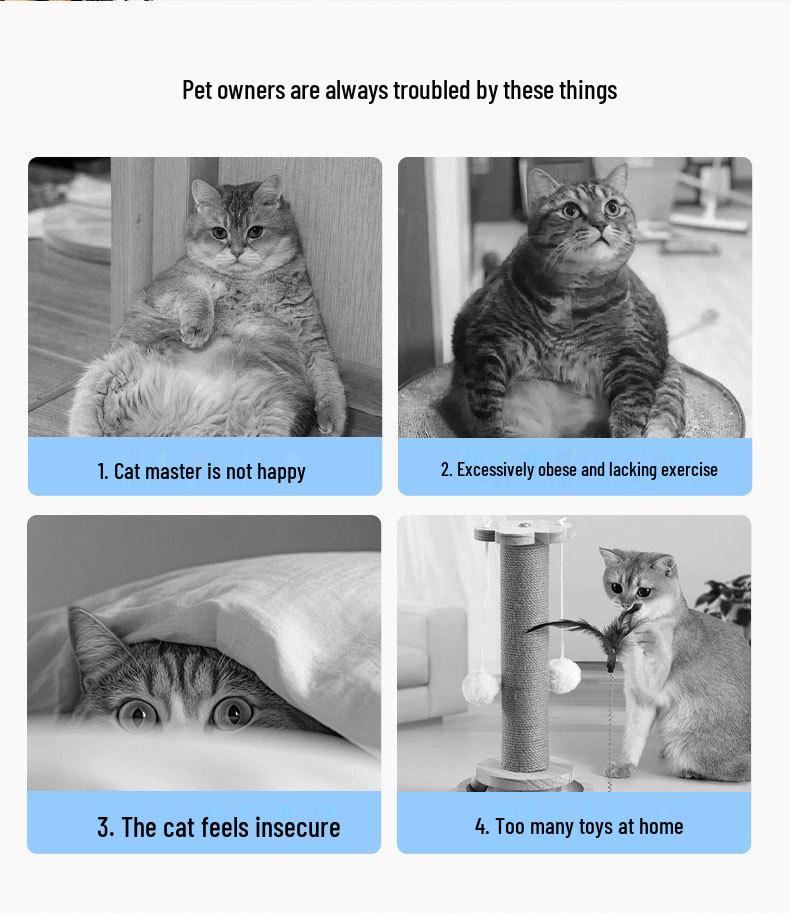 Pet owners are always troubled by these things

1. Cat master is not happy

2. Excessively obese and lacking exercise

3. The cat feels insecure

4. Too many toys at home