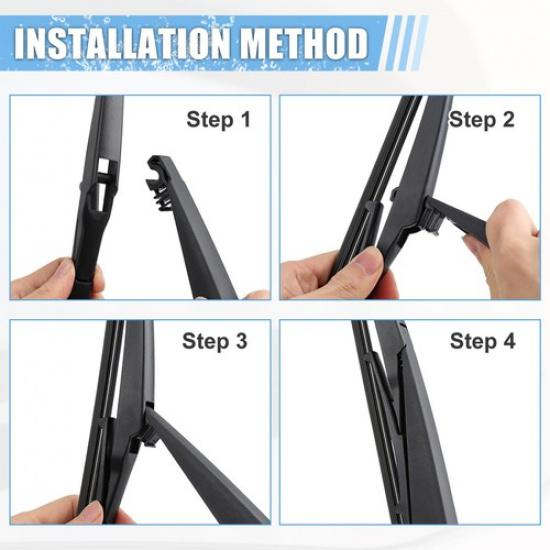 INSTALLATION METHOD

Step 1

Step 2

Step 3

Step 4