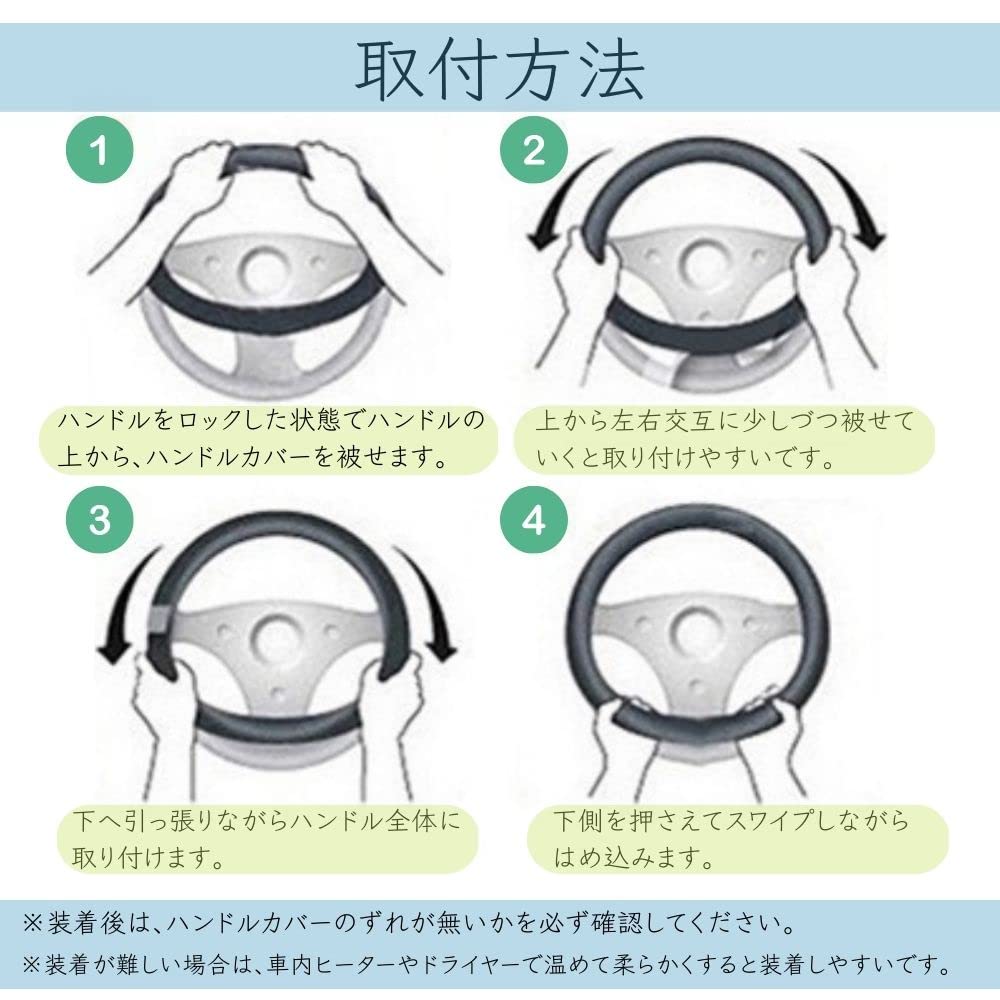 取付方法

1

ハンドルをロックした状態でハンドルの上から、ハンドルカバーを被せます。

2

上から左右交互に少しづつ被せていくと取り付けやすいです。

3

下へ引っ張りながらハンドル全体に取り付けます。

4

下側を押さえてスワイプしながらはめ込みます。

※装着後は、ハンドルカバーのずれが無いかを必ず確認してください。
※装着が難しい場合は、車内ヒーターやドライヤーで温めて柔らかくすると装着しやすいです。