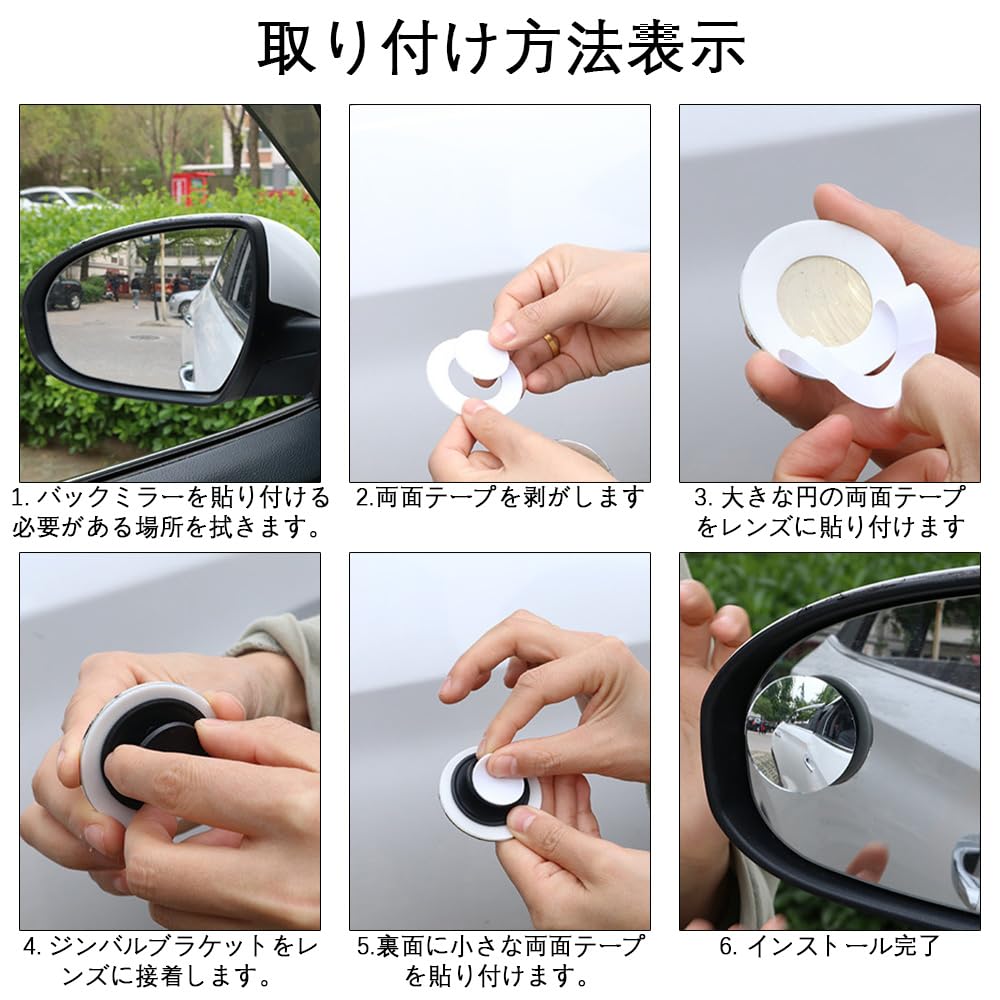 取り付け方法表示

1. バックミラーを貼り付ける必要がある場所を拭きます。

2.両面テープを剥がします

3. 大きな円の両面テープをレンズに貼り付けます

4. ジンバルブラケットをレンズに接着します。

5.裏面に小さな両面テープを貼り付けます。

6. インストール完了