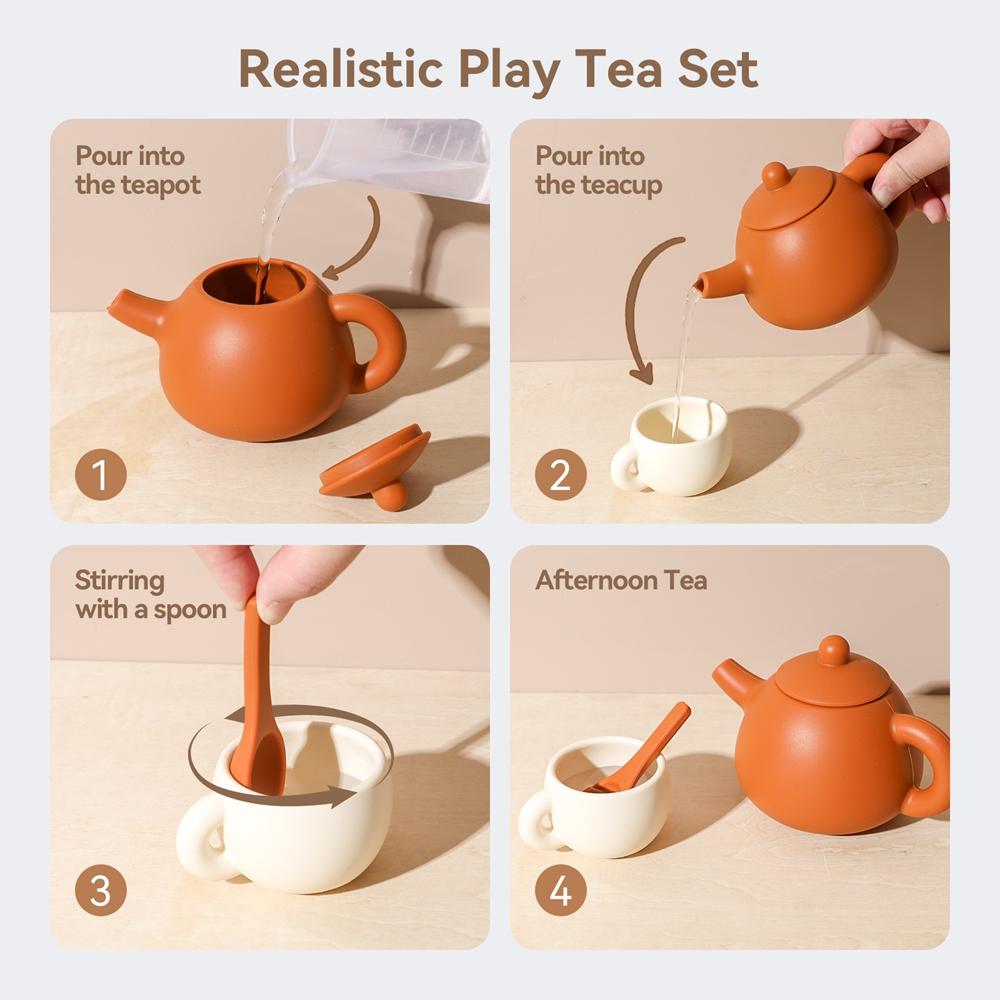 Realistic Play Tea Set

Pour into the teapot

1

Pour into the teacup

2

Stirring with a spoon

3

Afternoon Tea

4