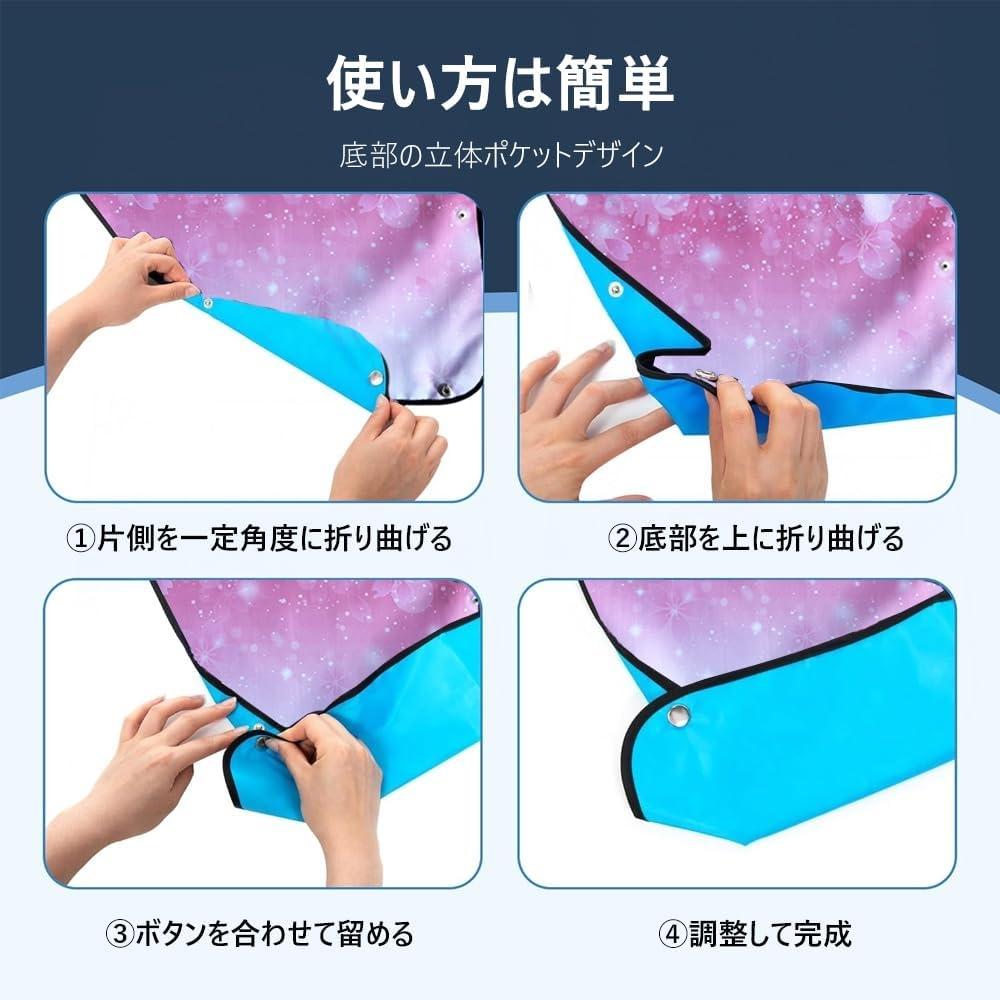 使い方は簡単

底部の立体ポケットデザイン

①片側を一定角度に折り曲げる

②底部を上に折り曲げる

③ボタンを合わせて留める

④調整して完成