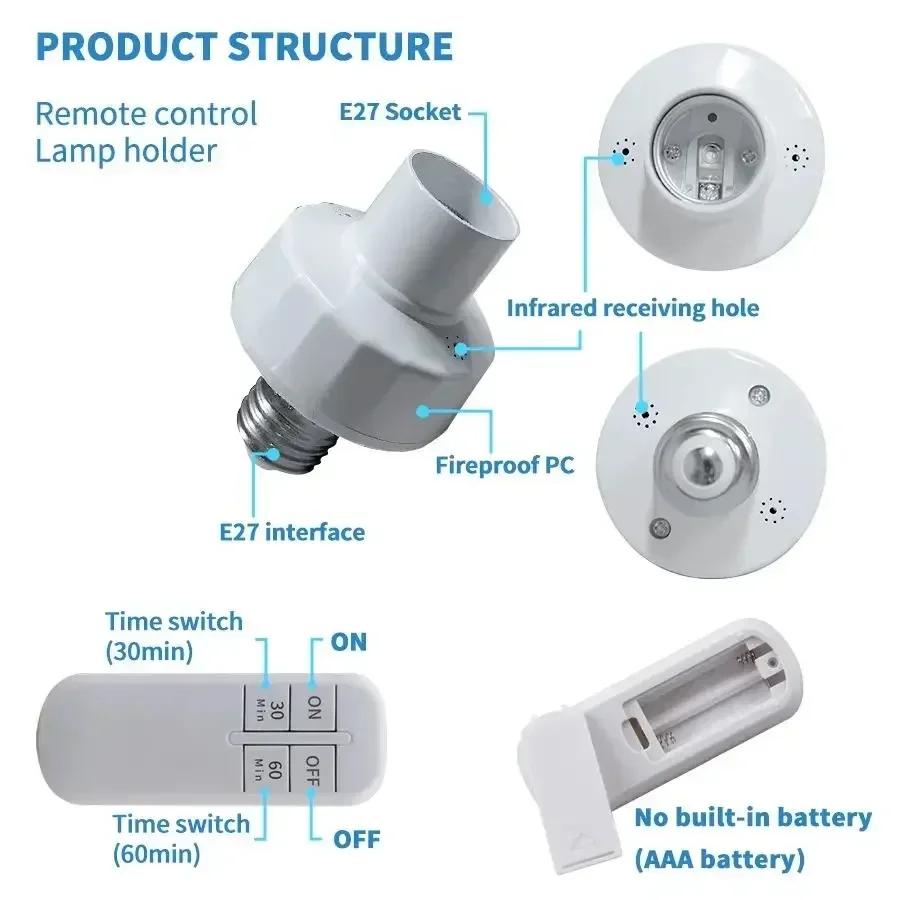 PRODUCT STRUCTURE

Remote control Lamp holder

E27 Socket

Infrared receiving hole

Fireproof PC

E27 interface

Time switch (30min)

ON

30 Min

ON

60 Min

OFF

Time switch (60min)

OFF

No built-in battery (AAA battery)