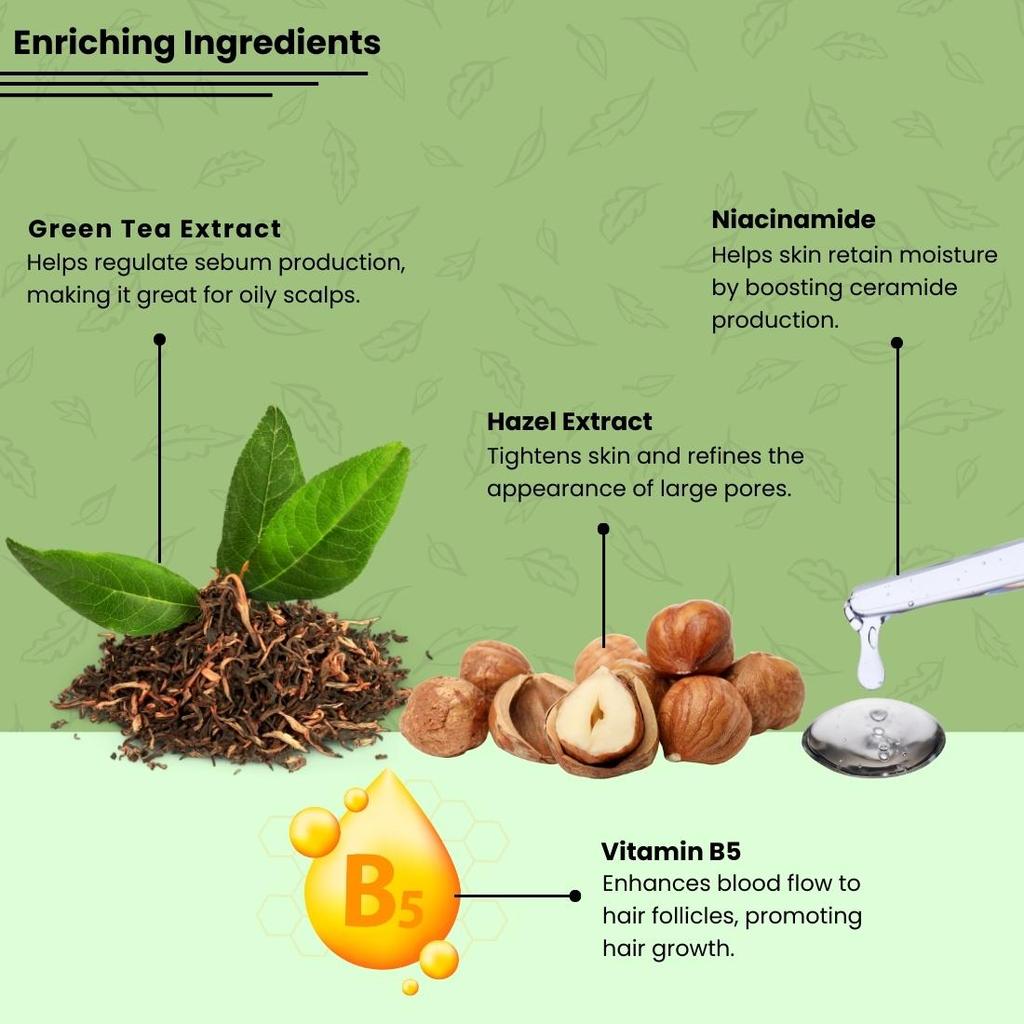 Enriching Ingredients

Green Tea Extract
Helps regulate sebum production, making it great for oily scalps.

Niacinamide
Helps skin retain moisture by boosting ceramide production.

Hazel Extract
Tightens skin and refines the appearance of large pores.

B5

Vitamin B5
Enhances blood flow to hair follicles, promoting hair growth.