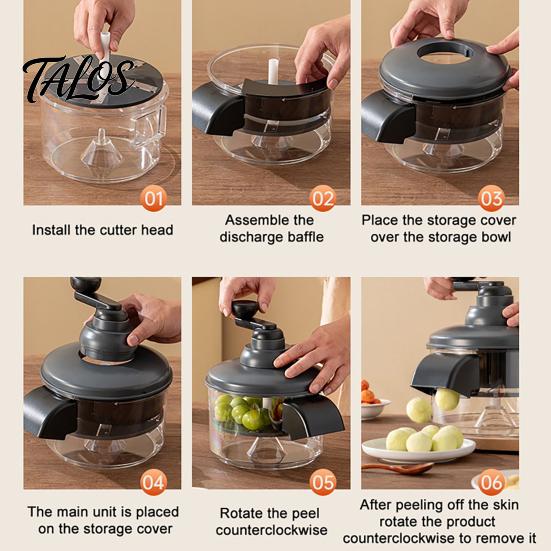 TALOS

01

Install the cutter head

02

Assemble the discharge baffle

03

Place the storage cover over the storage bowl

04

The main unit is placed on the storage cover

05

Rotate the peel counterclockwise

06

After peeling off the skin rotate the product counterclockwise to remove it