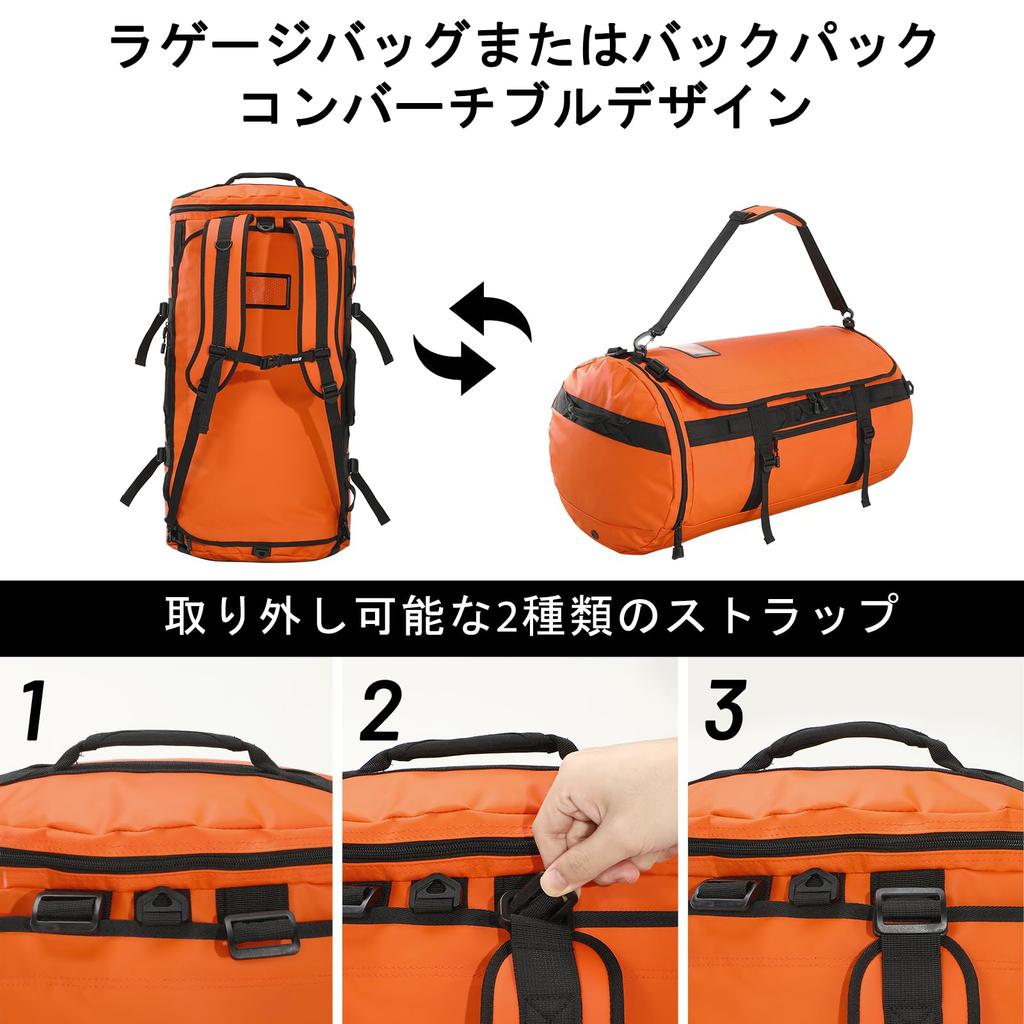 ラゲージバッグまたはバックパック
コンバーチブルデザイン

取り外し可能な2種類のストラップ

1

2

3