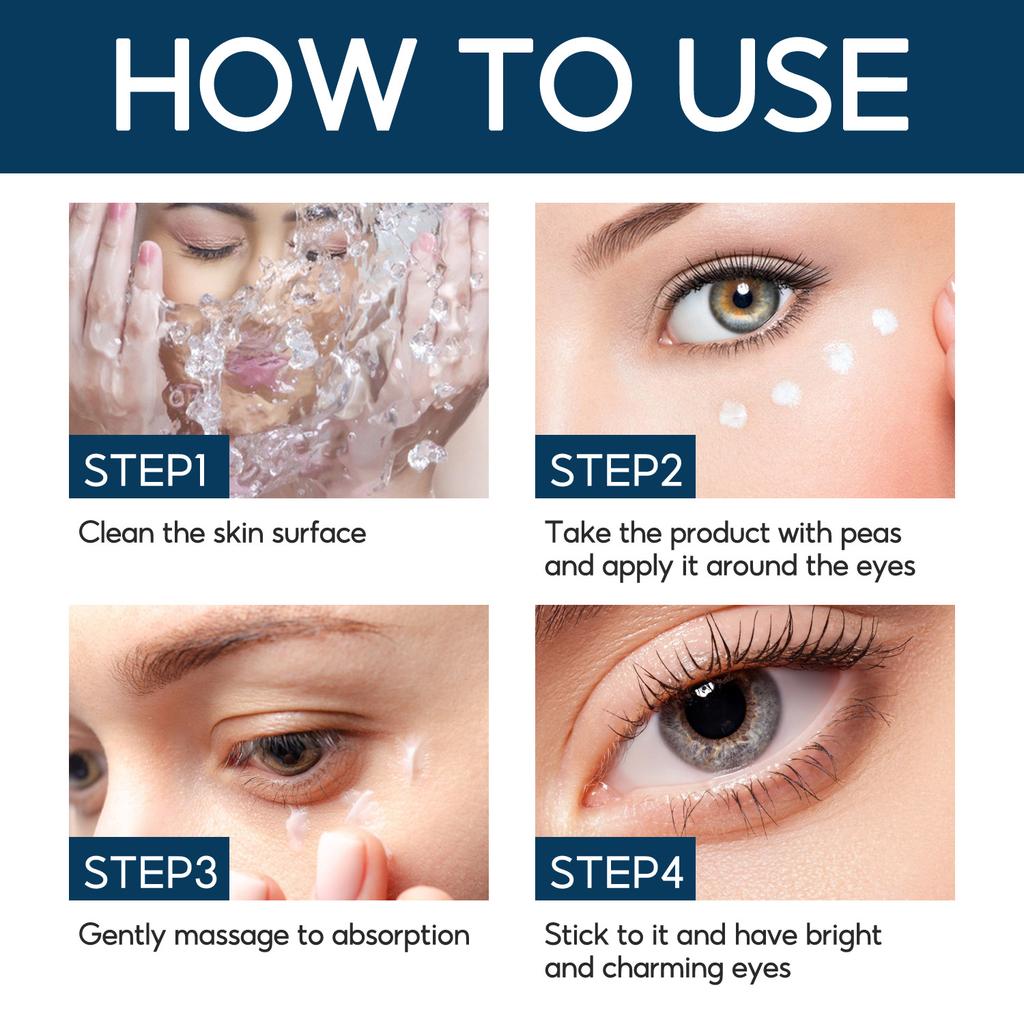 HOW TO USE

STEP1

Clean the skin surface

STEP2

Take the product with peas and apply it around the eyes

STEP3

Gently massage to absorption

STEP4

Stick to it and have bright and charming eyes