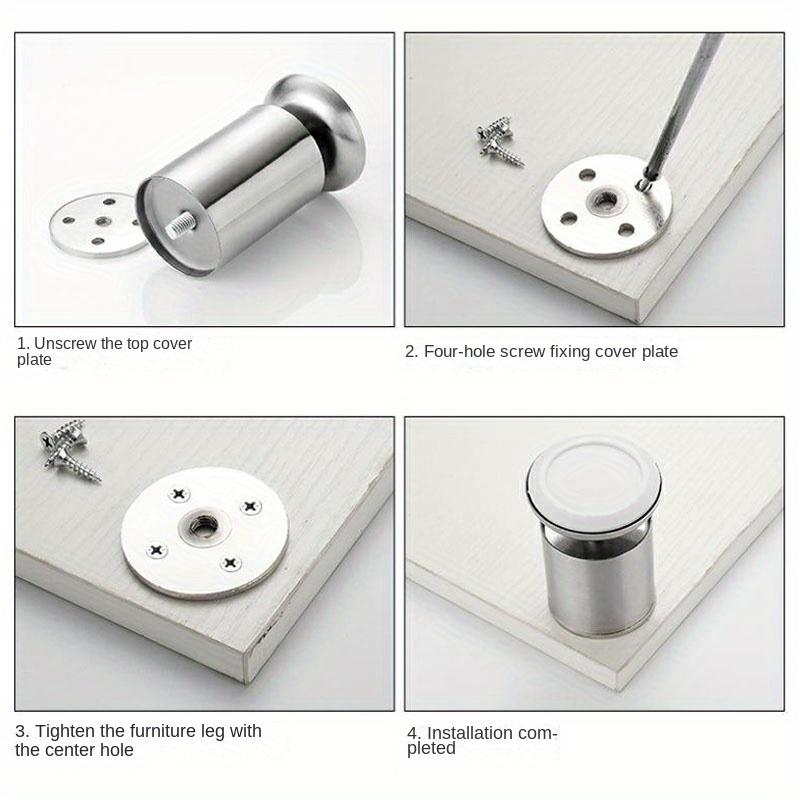 1. Unscrew the top cover plate

2. Four-hole screw fixing cover plate

3. Tighten the furniture leg with the center hole

4. Installation completed