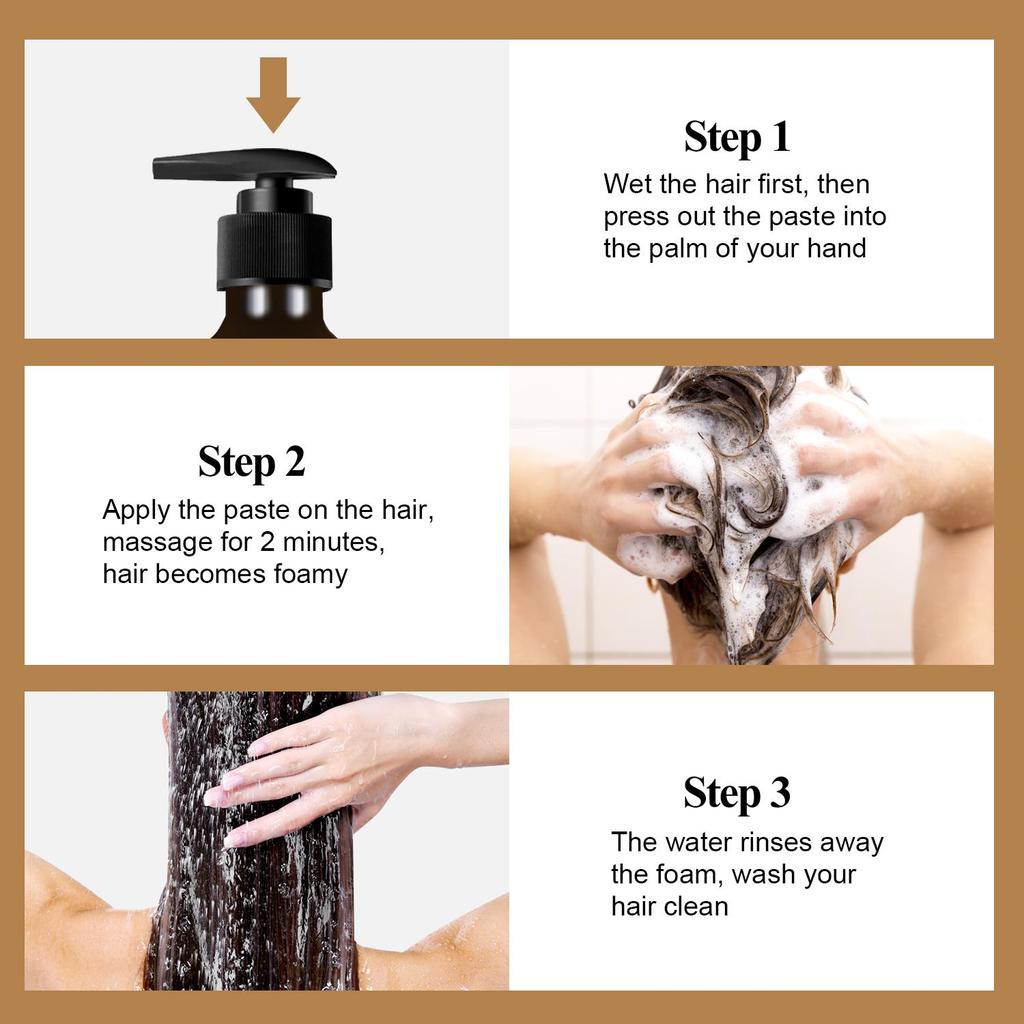 Step 1
Wet the hair first, then press out the paste into the palm of your hand

Step 2
Apply the paste on the hair, massage for 2 minutes, hair becomes foamy

Step 3
The water rinses away the foam, wash your hair clean