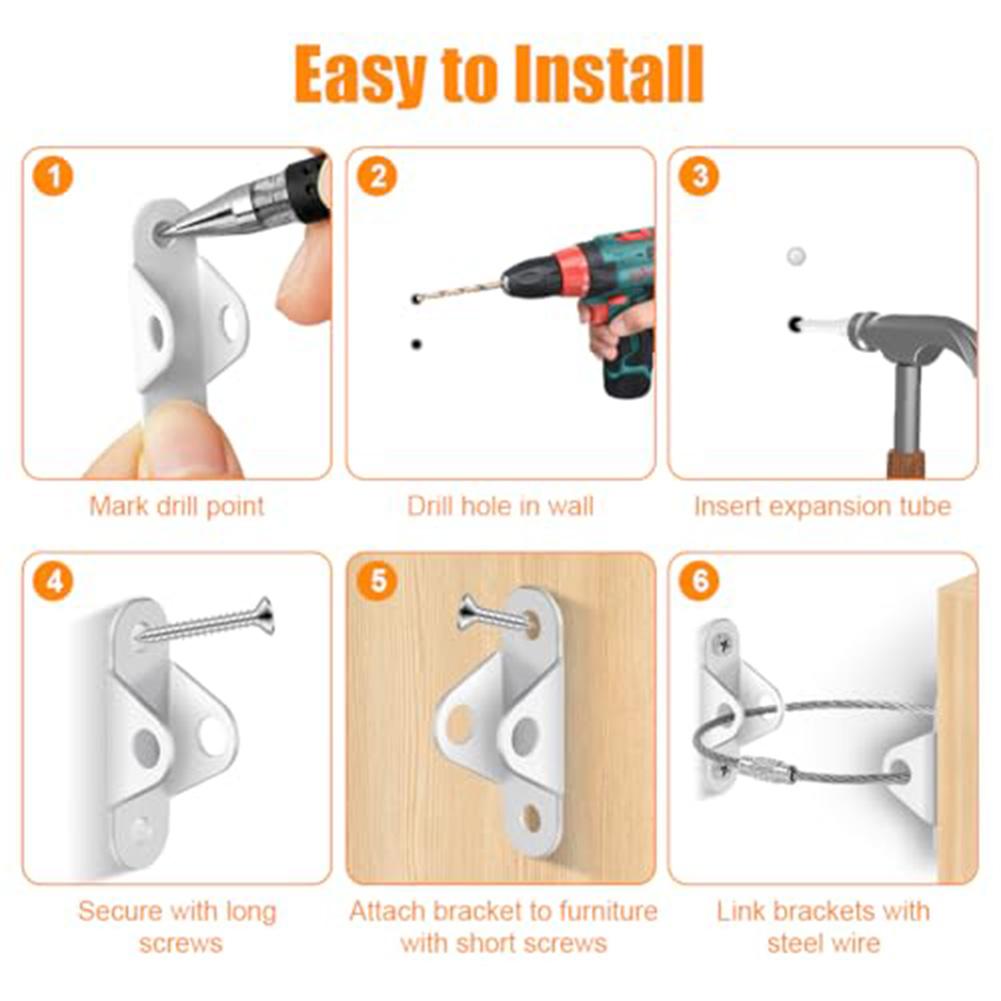 Easy to Install

1
Mark drill point

2
Drill hole in wall

3
Insert expansion tube

4
Secure with long screws

5
Attach bracket to furniture with short screws

6
Link brackets with steel wire