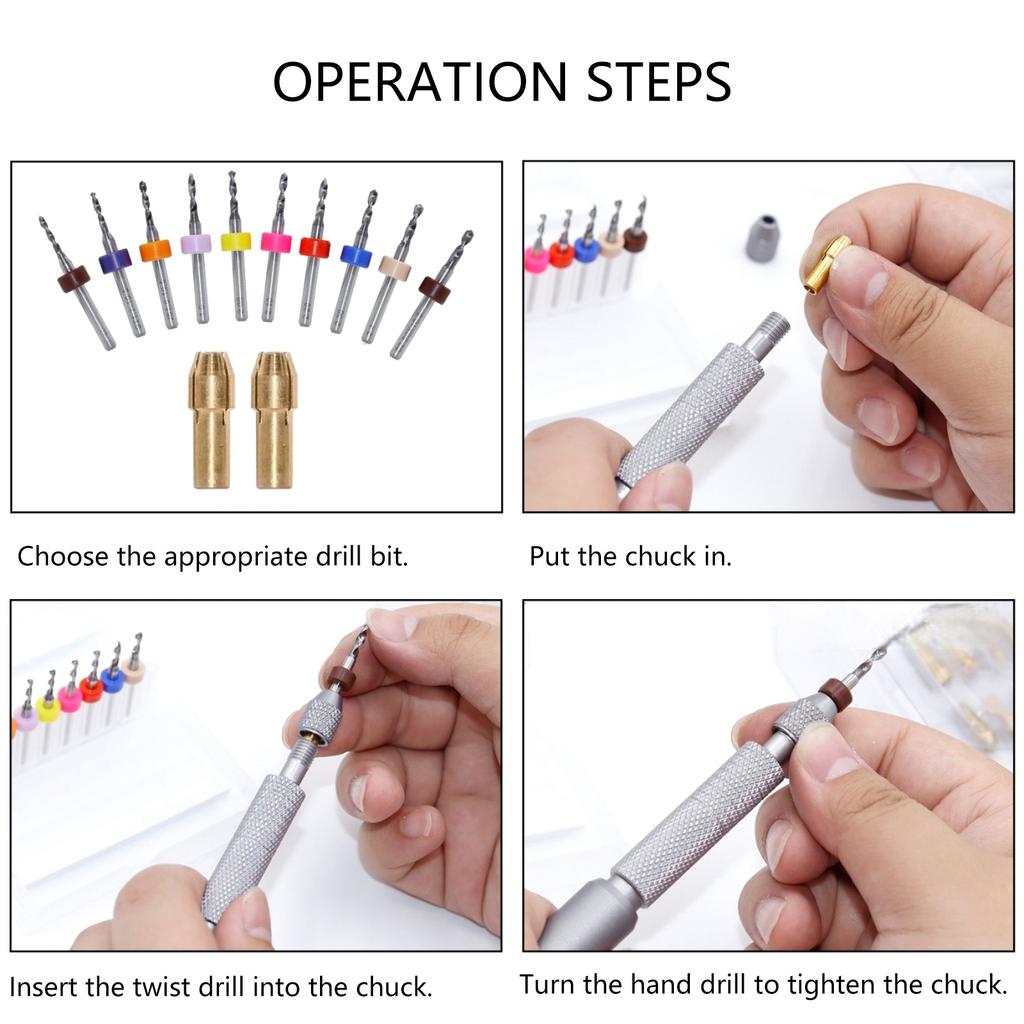 OPERATION STEPS

Choose the appropriate drill bit.

Put the chuck in.

Insert the twist drill into the chuck.

Turn the hand drill to tighten the chuck.