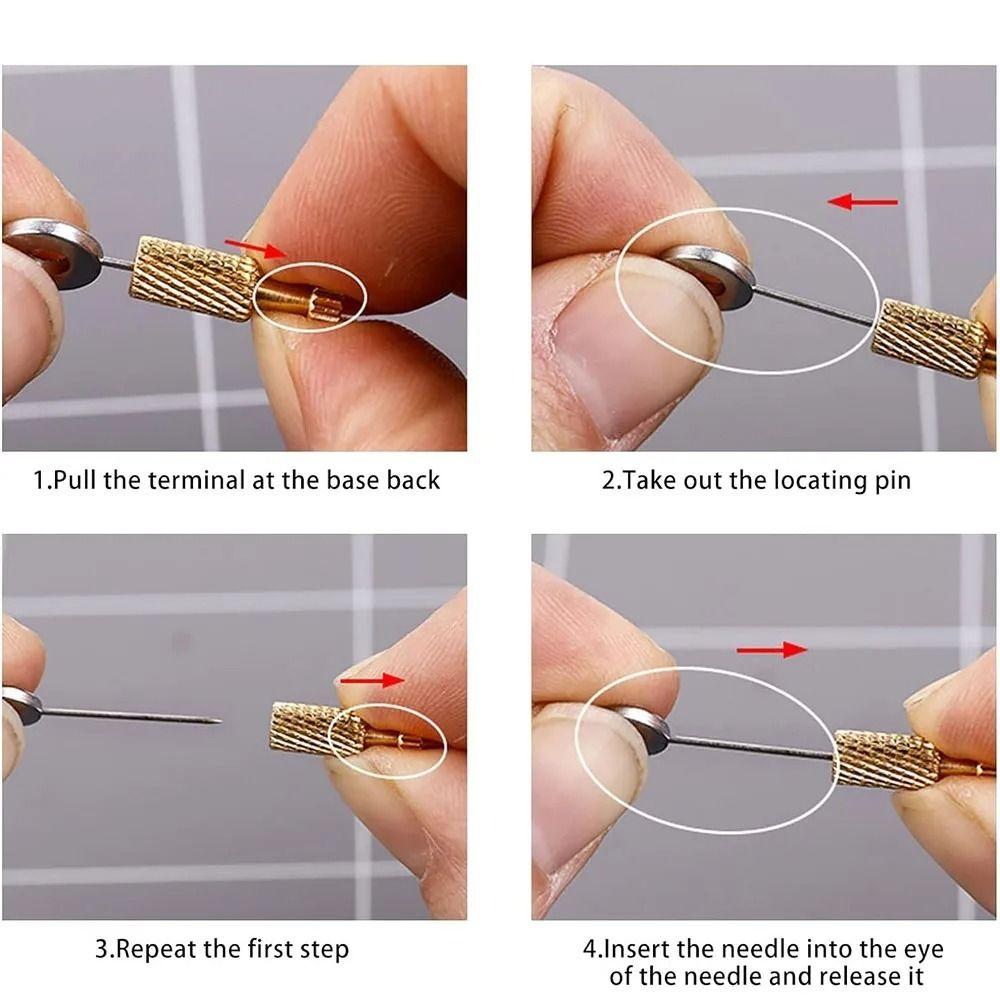 1.Pull the terminal at the base back

2.Take out the locating pin

3.Repeat the first step

4.Insert the needle into the eye of the needle and release it