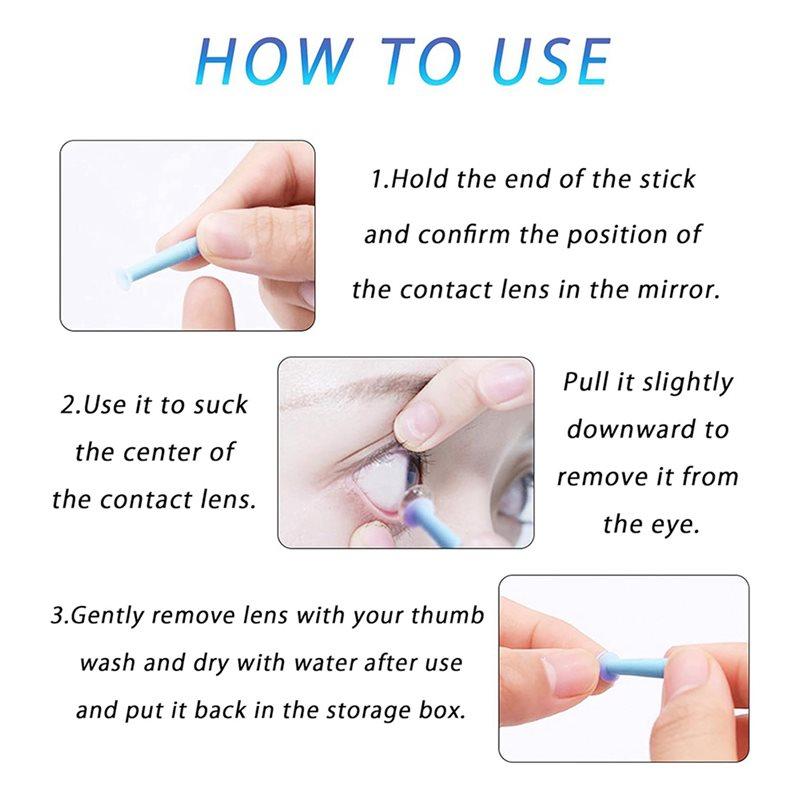 HOW TO USE

1.Hold the end of the stick and confirm the position of the contact lens in the mirror.

2.Use it to suck the center of the contact lens.

Pull it slightly downward to remove it from the eye.

3.Gently remove lens with your thumb wash and dry with water after use and put it back in the storage box.