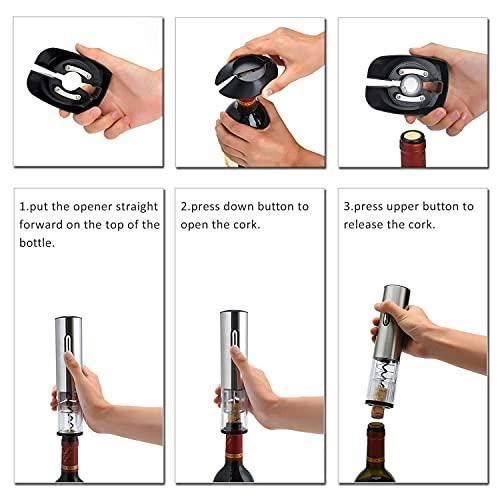 1.put the opener straight forward on the top of the bottle.

2.press down button to open the cork.

3.press upper button to release the cork.