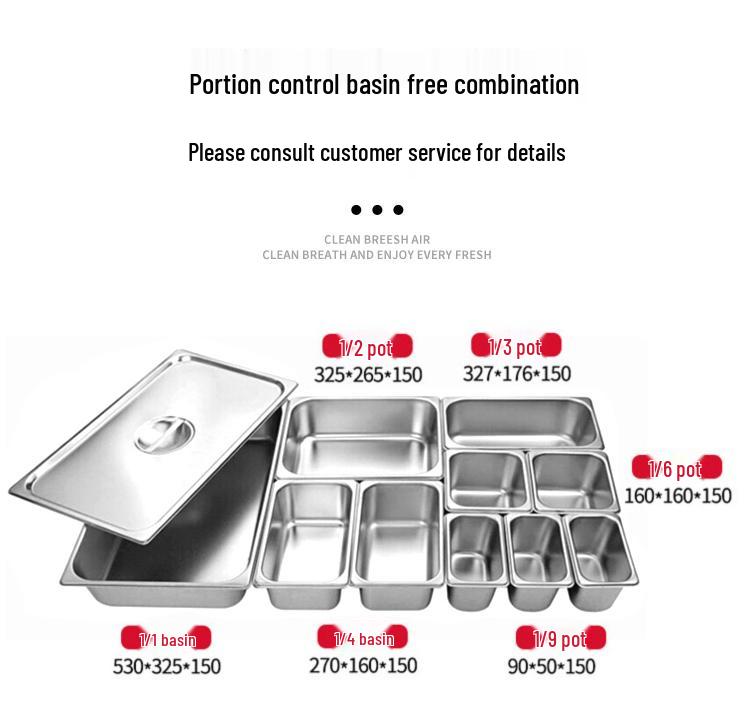 Portion control basin free combination

Please consult customer service for details

• • •

CLEAN BREESH AIR
CLEAN BREATH AND ENJOY EVERY FRESH

1/2 pot
325*265*150

1/3 pot
327*176*150

1/6 pot
160*160*150

1/1 basin
530*325*150

1/4 basin
270*160*150

1/9 pot
90*50*150