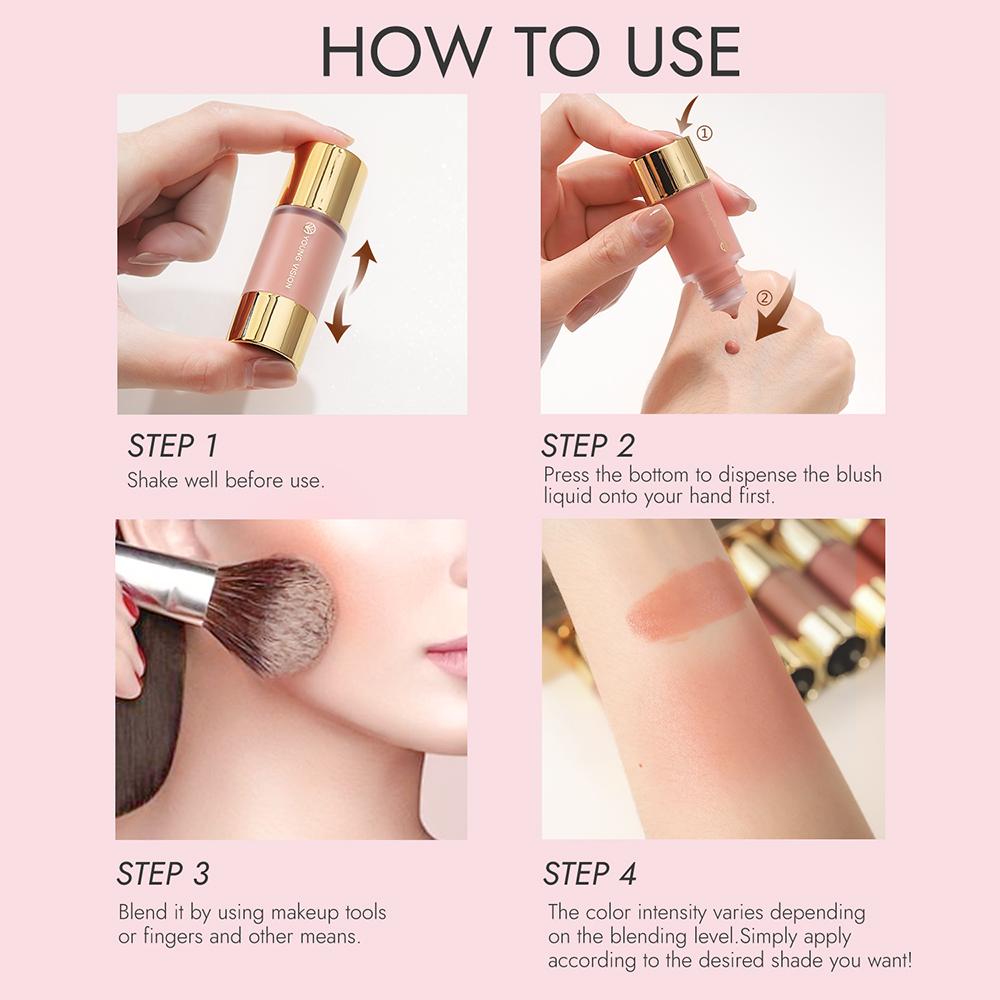 HOW TO USE

YOUNG VISION

①

②

STEP 1

Shake well before use.

STEP 2

Press the bottom to dispense the blush liquid onto your hand first.

STEP 3

Blend it by using makeup tools or fingers and other means.

STEP 4

The color intensity varies depending on the blending level.Simply apply according to the desired shade you want!