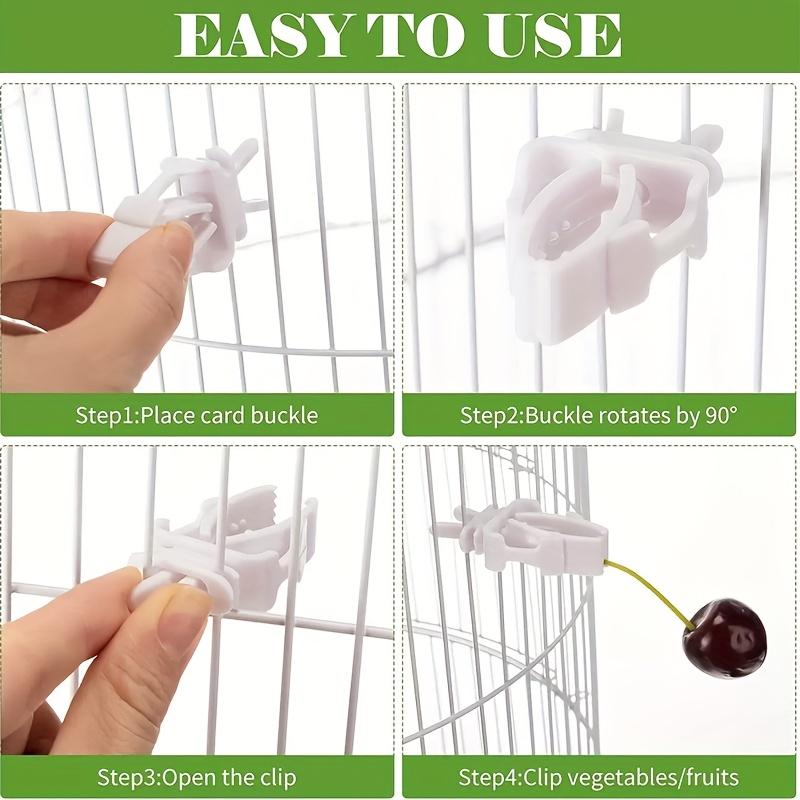 EASY TO USE

Step1:Place card buckle

Step2:Buckle rotates by 90°

Step3:Open the clip

Step4:Clip vegetables/fruits