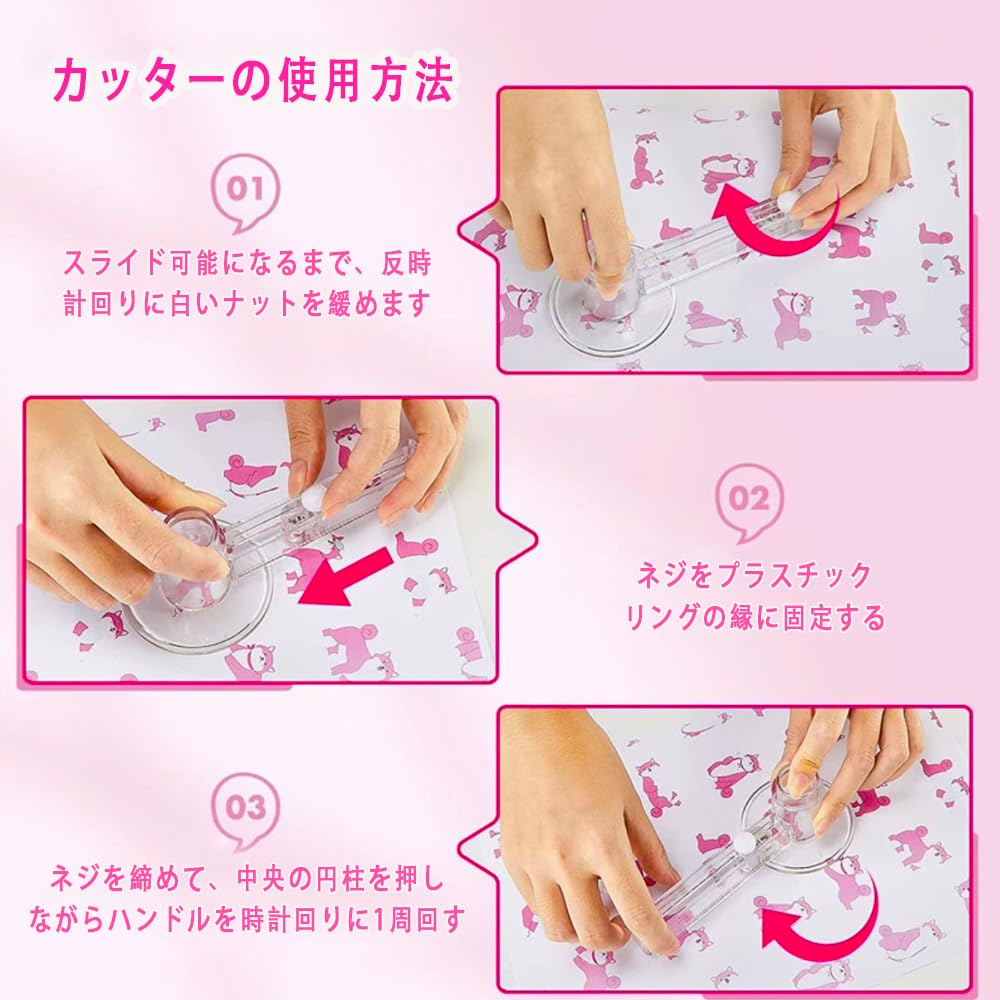 カッターの使用方法

01

スライド可能になるまで、反時計回りに白いナットを緩めます

02

ネジをプラスチックリングの縁に固定する

03

ネジを締めて、中央の円柱を押しながらハンドルを時計回りに1周回す