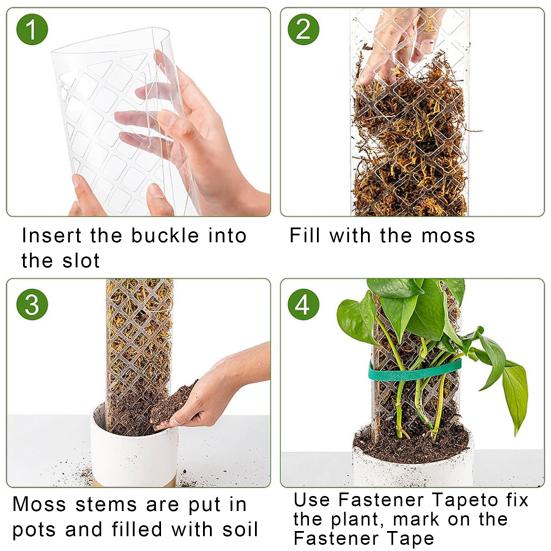 1

Insert the buckle into the slot

2

Fill with the moss

3

Moss stems are put in pots and filled with soil

4

Use Fastener Tapeto fix the plant, mark on the Fastener Tape