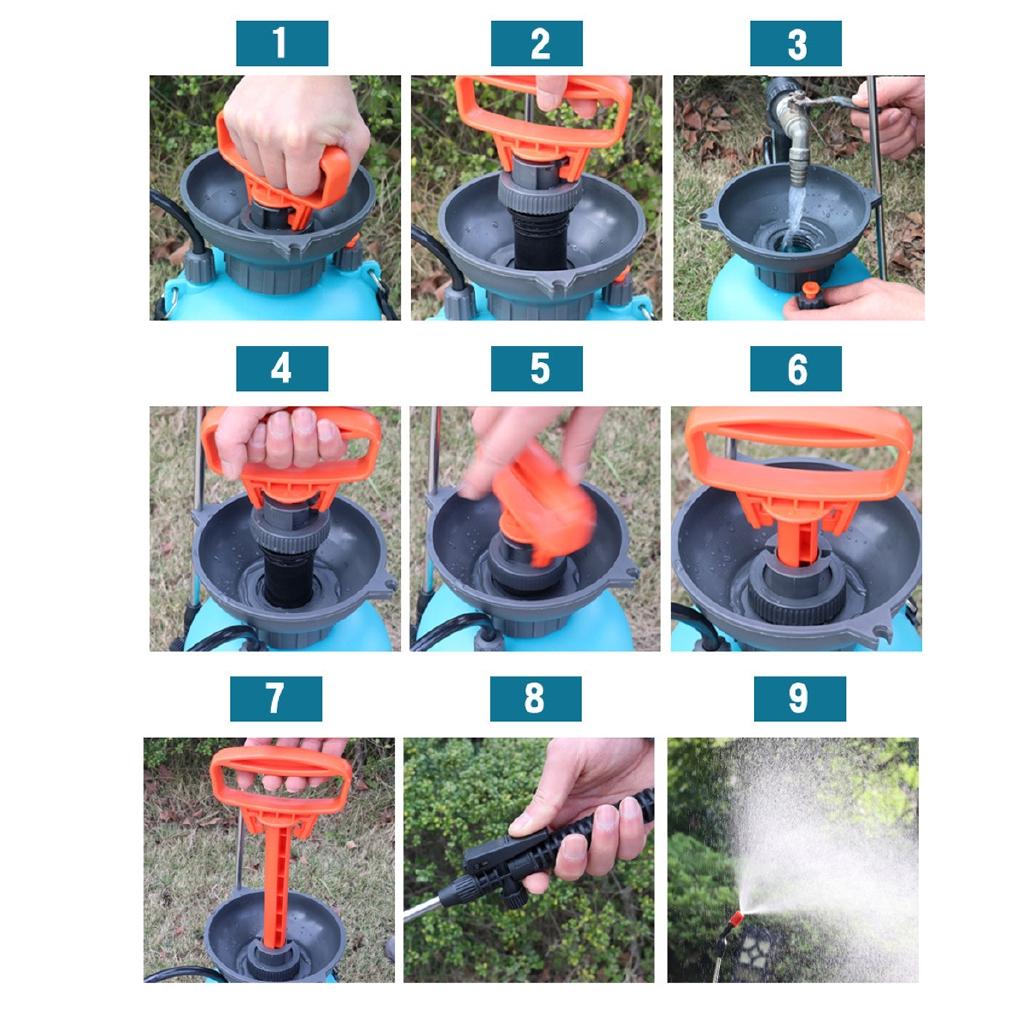 1

2

3

4

5

6

7

8

9