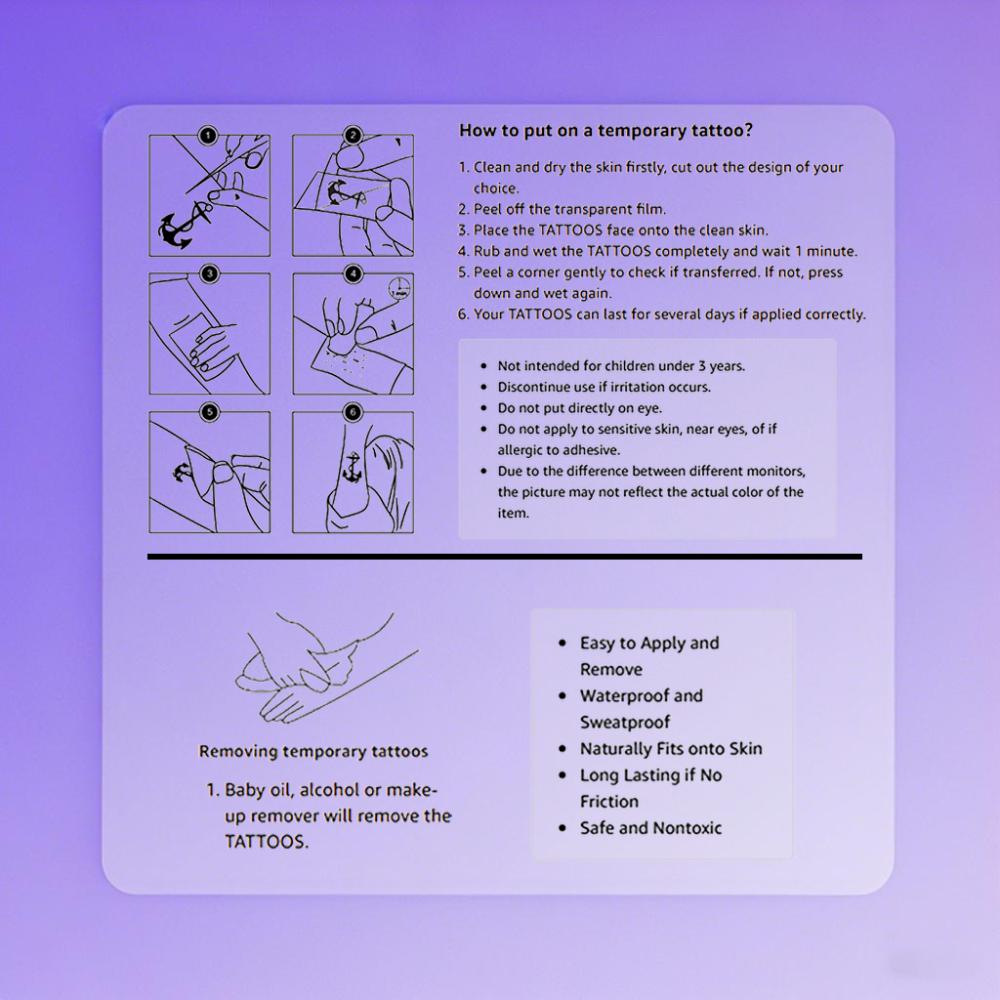 1
2
3
4
5
6

How to put on a temporary tattoo?

1. Clean and dry the skin firstly, cut out the design of your choice.
2. Peel off the transparent film.
3. Place the TATTOOS face onto the clean skin.
4. Rub and wet the TATTOOS completely and wait 1 minute.
5. Peel a corner gently to check if transferred. If not, press down and wet again.
6. Your TATTOOS can last for several days if applied correctly.

• Not intended for children under 3 years.
• Discontinue use if irritation occurs.
• Do not put directly on eye.
• Do not apply to sensitive skin, near eyes, of if allergic to adhesive.
• Due to the difference between different monitors, the picture may not reflect the actual color of the item.

Removing temporary tattoos

1. Baby oil, alcohol or make-up remover will remove the TATTOOS.

• Easy to Apply and Remove
• Waterproof and Sweatproof
• Naturally Fits onto Skin
• Long Lasting if No Friction
• Safe and Nontoxic