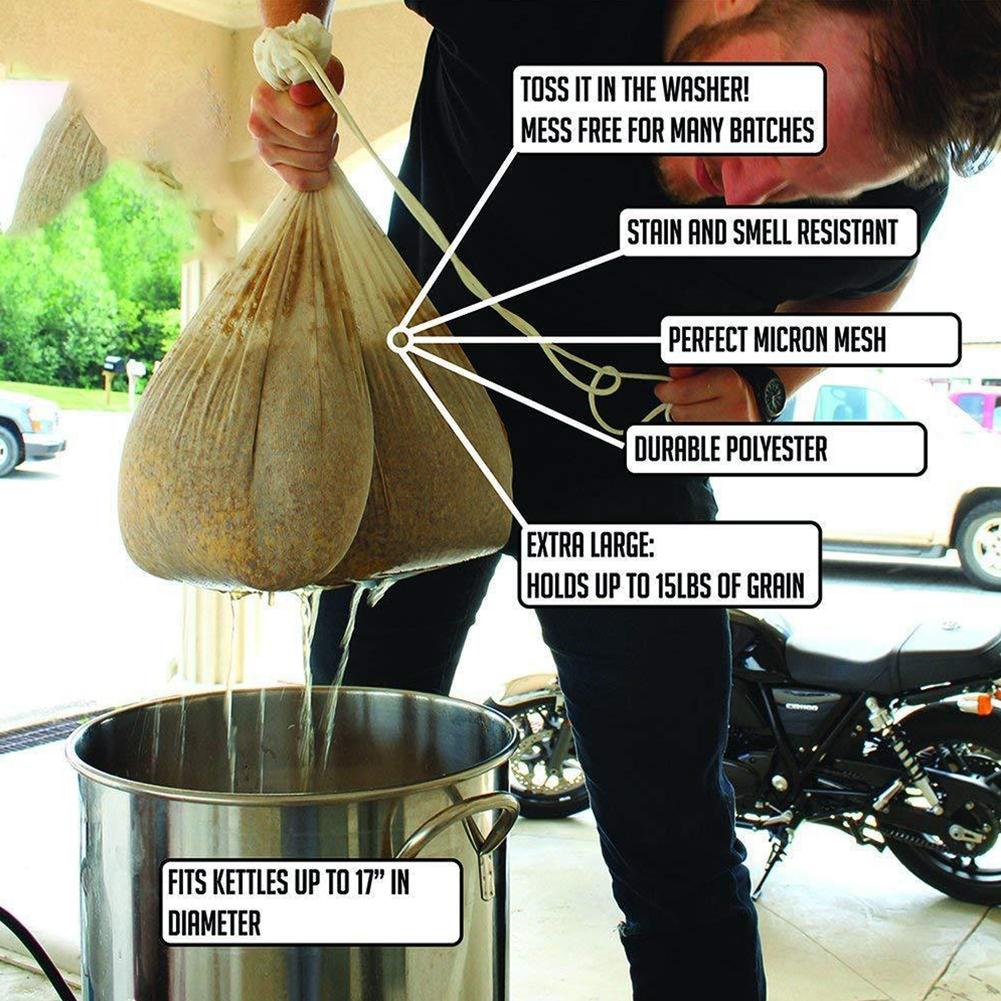 TOSS IT IN THE WASHER!
MESS FREE FOR MANY BATCHES

STAIN AND SMELL RESISTANT

PERFECT MICRON MESH

DURABLE POLYESTER

EXTRA LARGE:
HOLDS UP TO 15LBS OF GRAIN

FITS KETTLES UP TO 17" IN DIAMETER