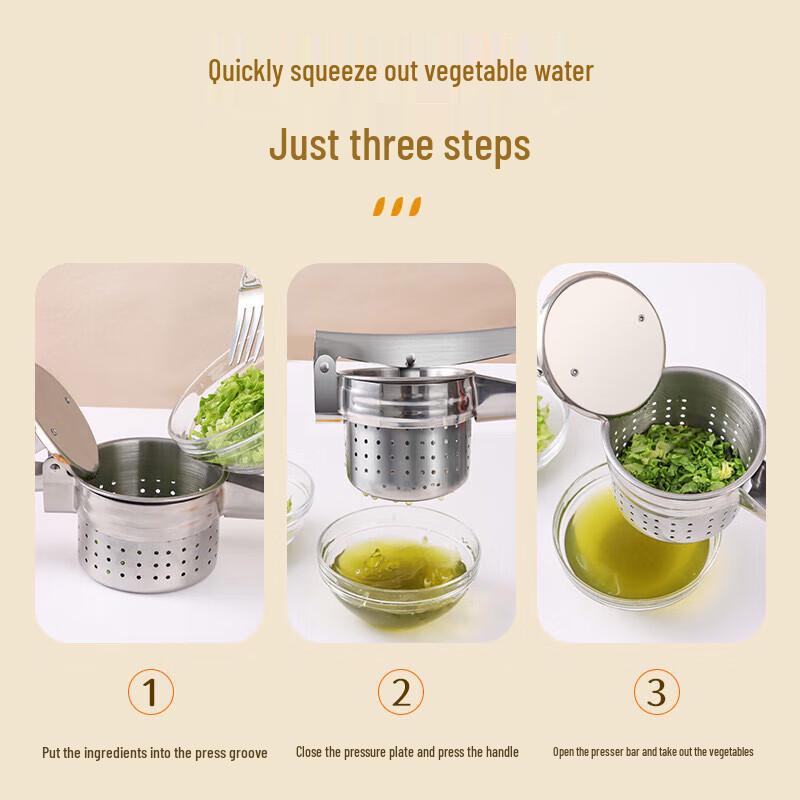 Quickly squeeze out vegetable water

Just three steps

1
Put the ingredients into the press groove

2
Close the pressure plate and press the handle

3
Open the presser bar and take out the vegetables