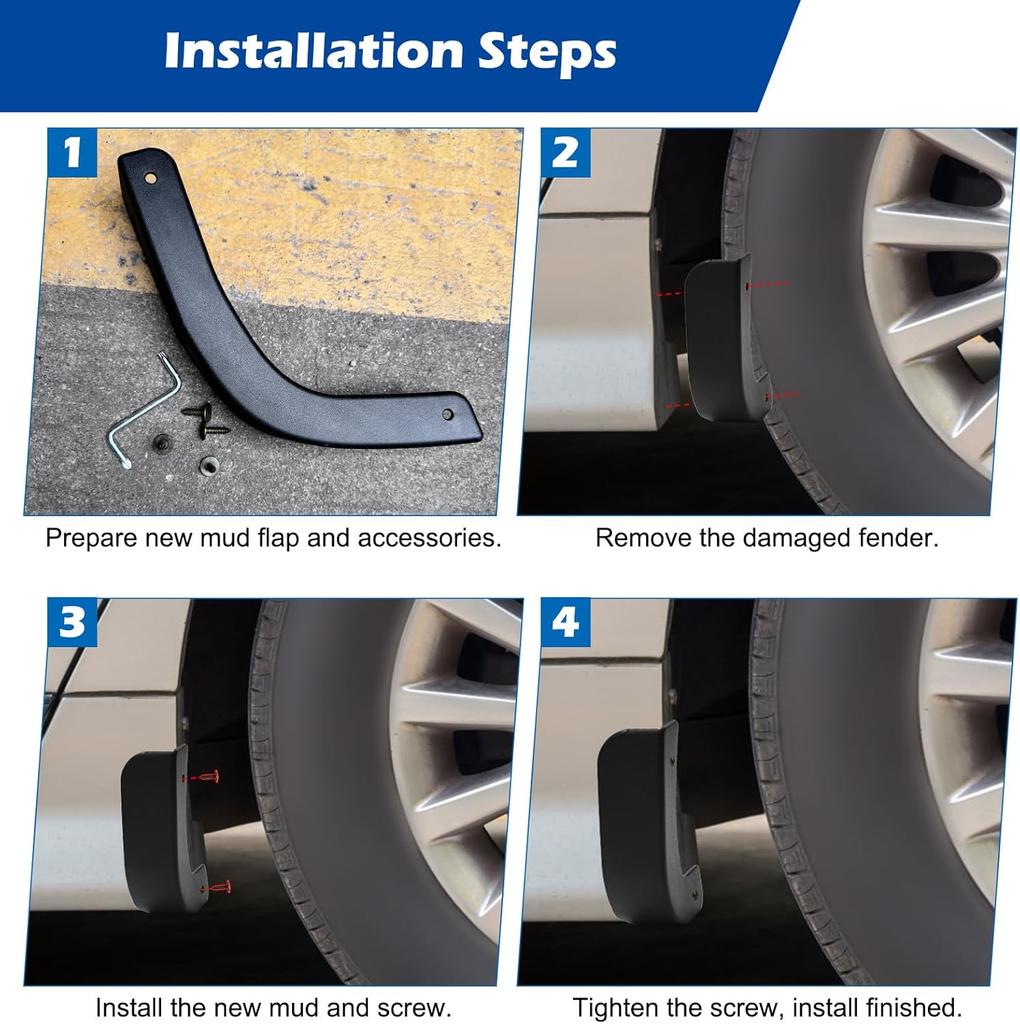 Installation Steps

1

Prepare new mud flap and accessories.

2

Remove the damaged fender.

3

Install the new mud and screw.

4

Tighten the screw, install finished.