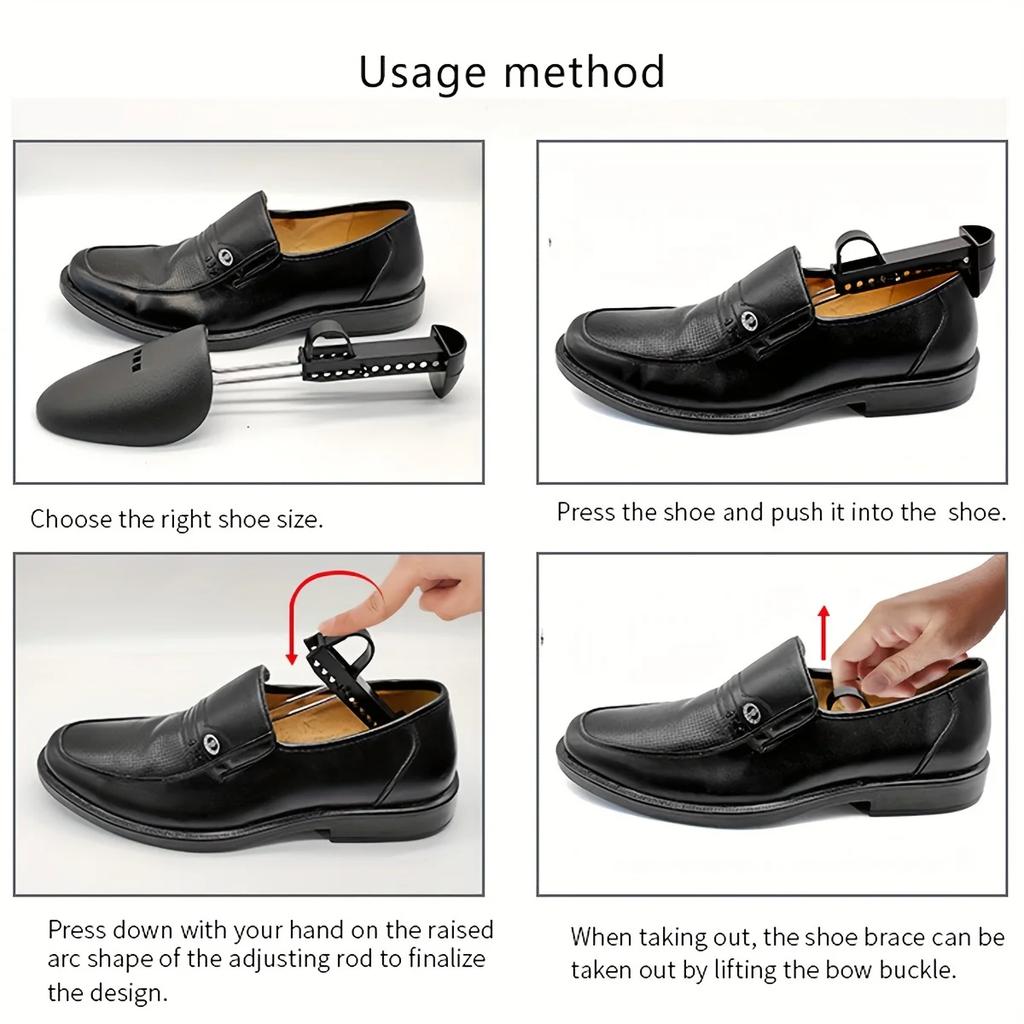 Usage method

Choose the right shoe size.

Press the shoe and push it into the  shoe.

Press down with your hand on the raised arc shape of the adjusting rod to finalize the design.

When taking out, the shoe brace can be taken out by lifting the bow buckle.