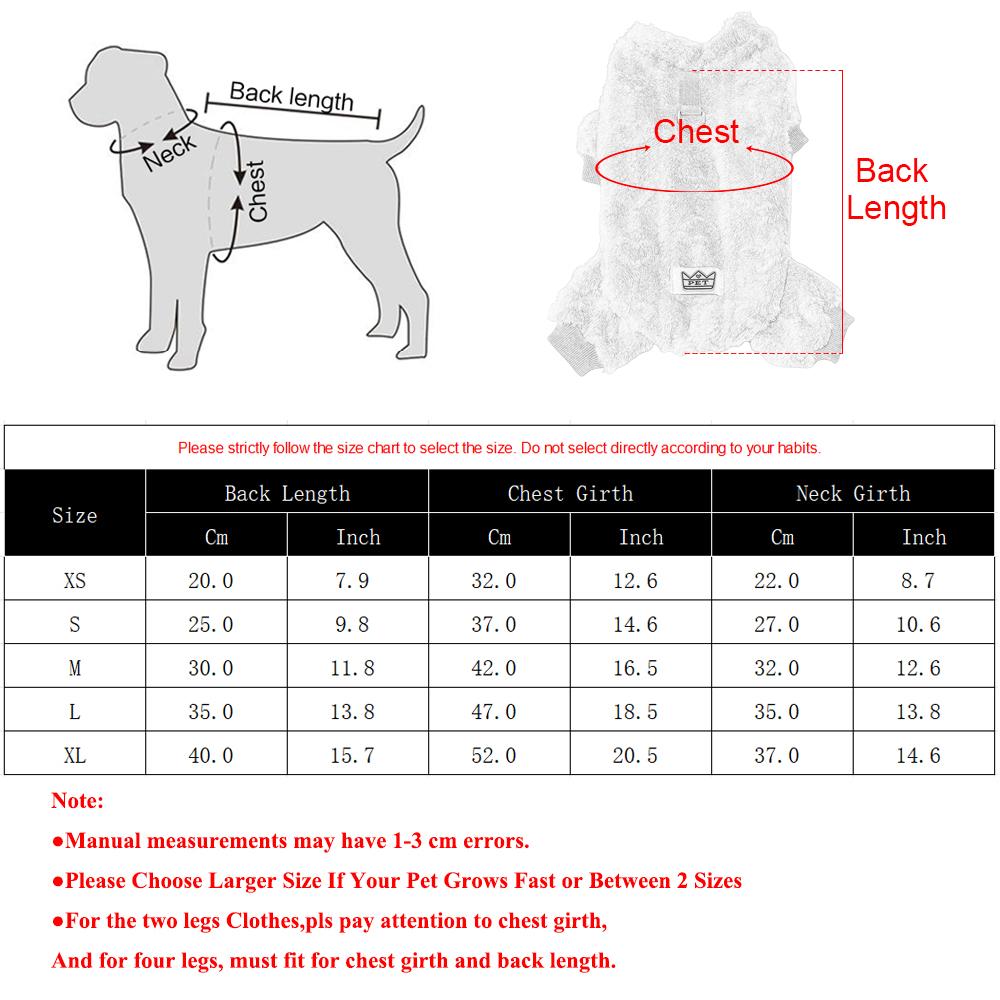 Back length

Neck

Chest

Chest

Back Length

PET

Please strictly follow the size chart to select the size. Do not select directly according to your habits.

| Size | Back Length Cm | Back Length Inch | Chest Girth Cm | Chest Girth Inch | Neck Girth Cm | Neck Girth Inch |
|---|---|---|---|---|---|---|
| XS | 20.0 | 7.9 | 32.0 | 12.6 | 22.0 | 8.7 |
| S | 25.0 | 9.8 | 37.0 | 14.6 | 27.0 | 10.6 |
| M | 30.0 | 11.8 | 42.0 | 16.5 | 32.0 | 12.6 |
| L | 35.0 | 13.8 | 47.0 | 18.5 | 35.0 | 13.8 |
| XL | 40.0 | 15.7 | 52.0 | 20.5 | 37.0 | 14.6 |

Note:

●Manual measurements may have 1-3 cm errors.

●Please Choose Larger Size If Your Pet Grows Fast or Between 2 Sizes

●For the two legs Clothes,pls pay attention to chest girth,

And for four legs, must fit for chest girth and back length.