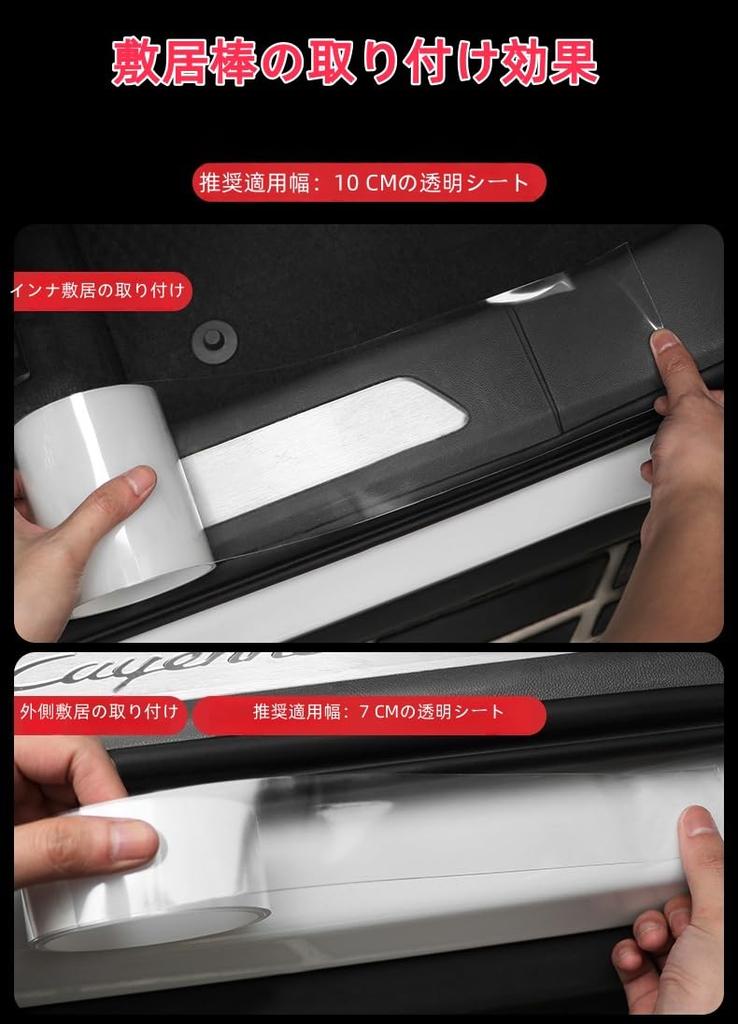 敷居棒の取り付け効果

推奨適用幅：10 CMの透明シート

インナ敷居の取り付け

Cayenne

外側敷居の取り付け

推奨適用幅：7 CMの透明シート