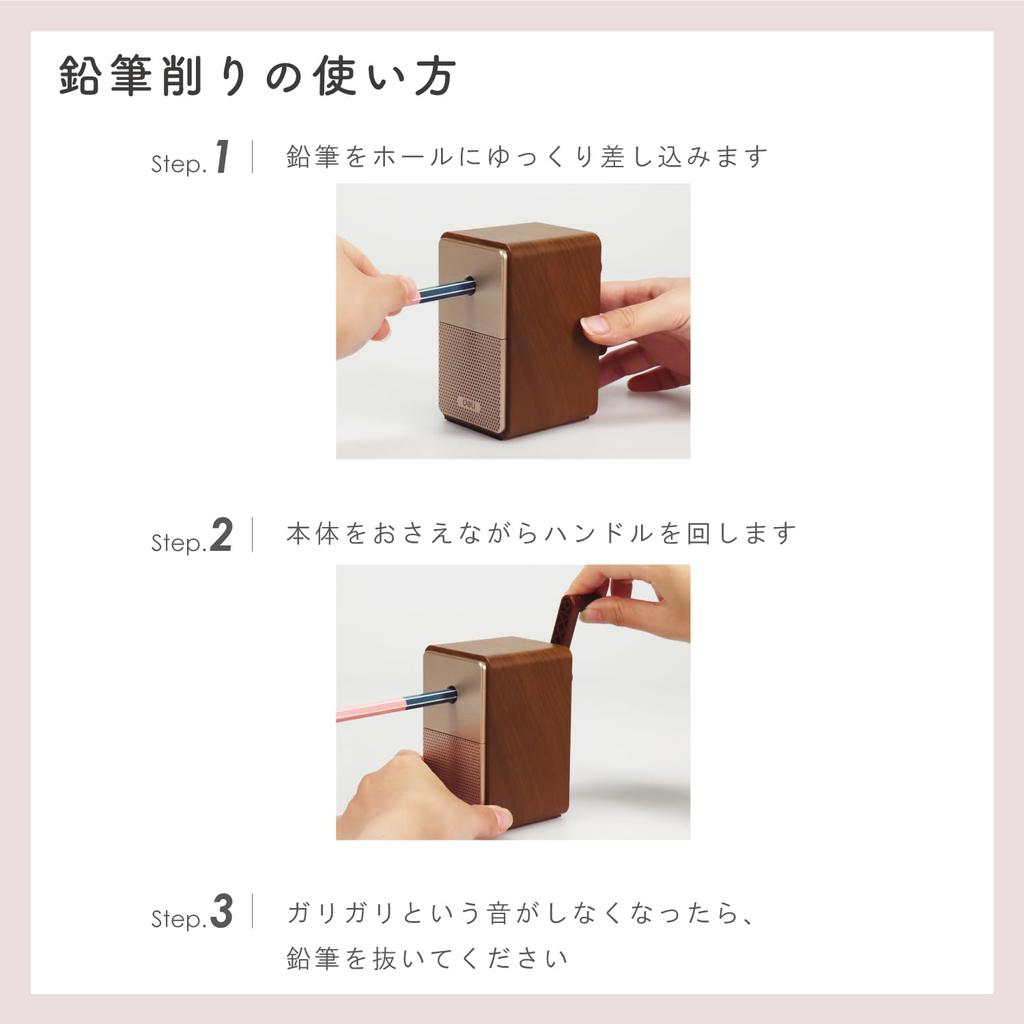 鉛筆削りの使い方

Step.1 | 鉛筆をホールにゆっくり差し込みます

Step.2 | 本体をおさえながらハンドルを回します

Step.3 | ガリガリという音がしなくなったら、鉛筆を抜いてください