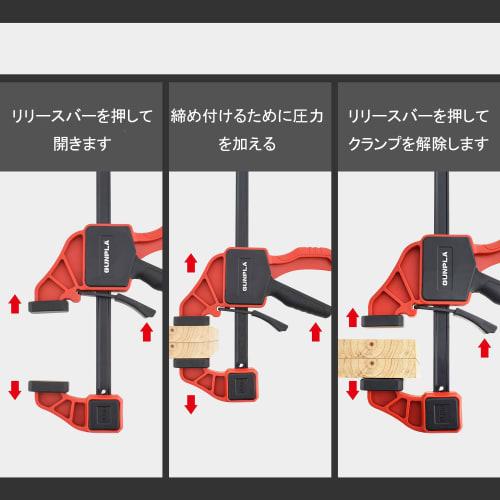 リリースバーを押して開きます

締め付けるために圧力を加える

リリースバーを押してクランプを解除します

GUNPLA

GUNPLA

GUNPLA