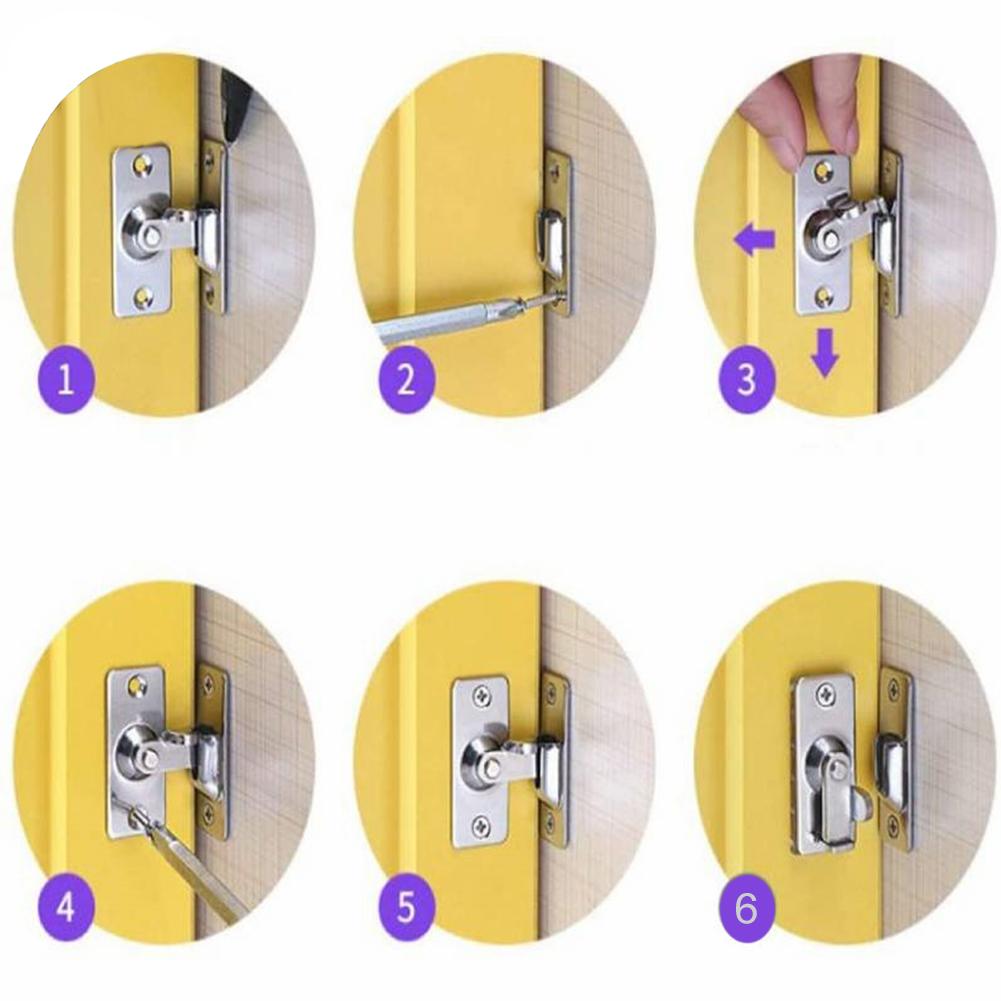 1
2
3
4
5
6