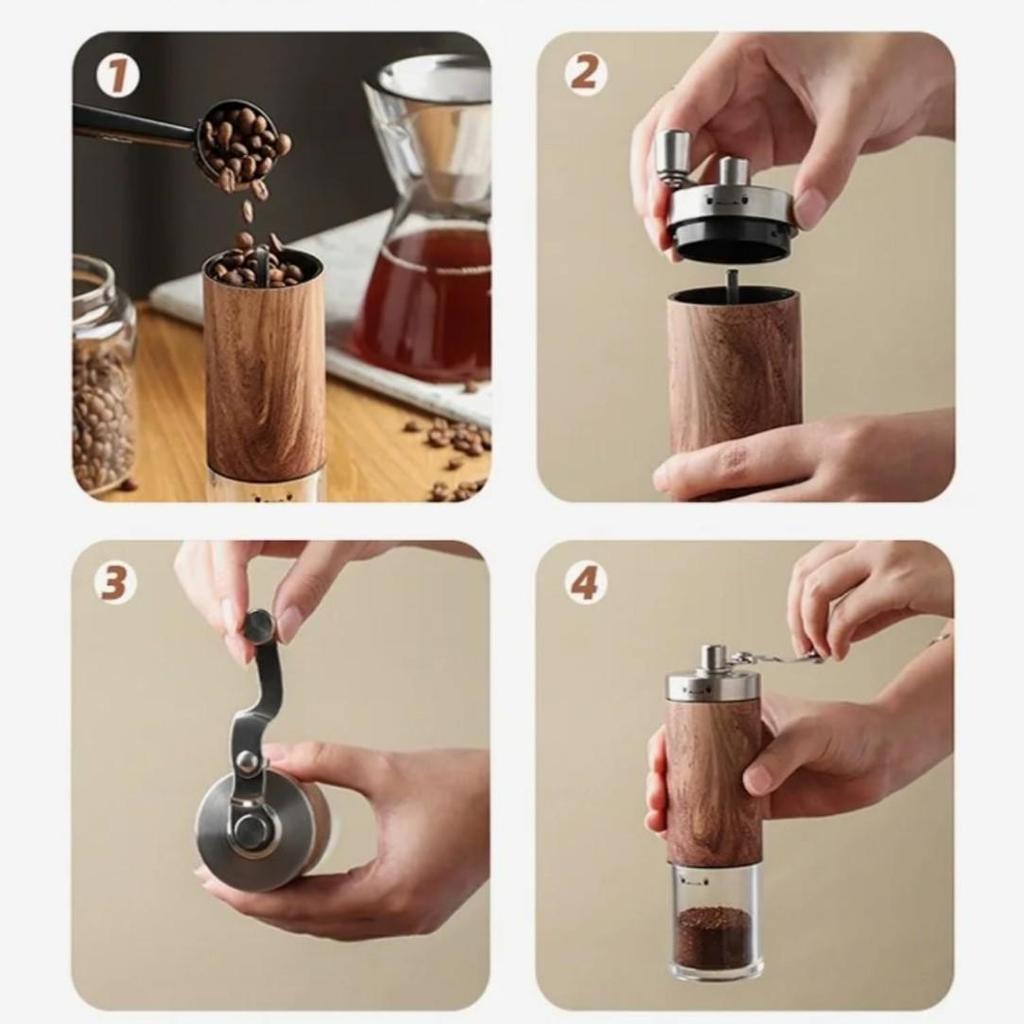 1

2

3

4