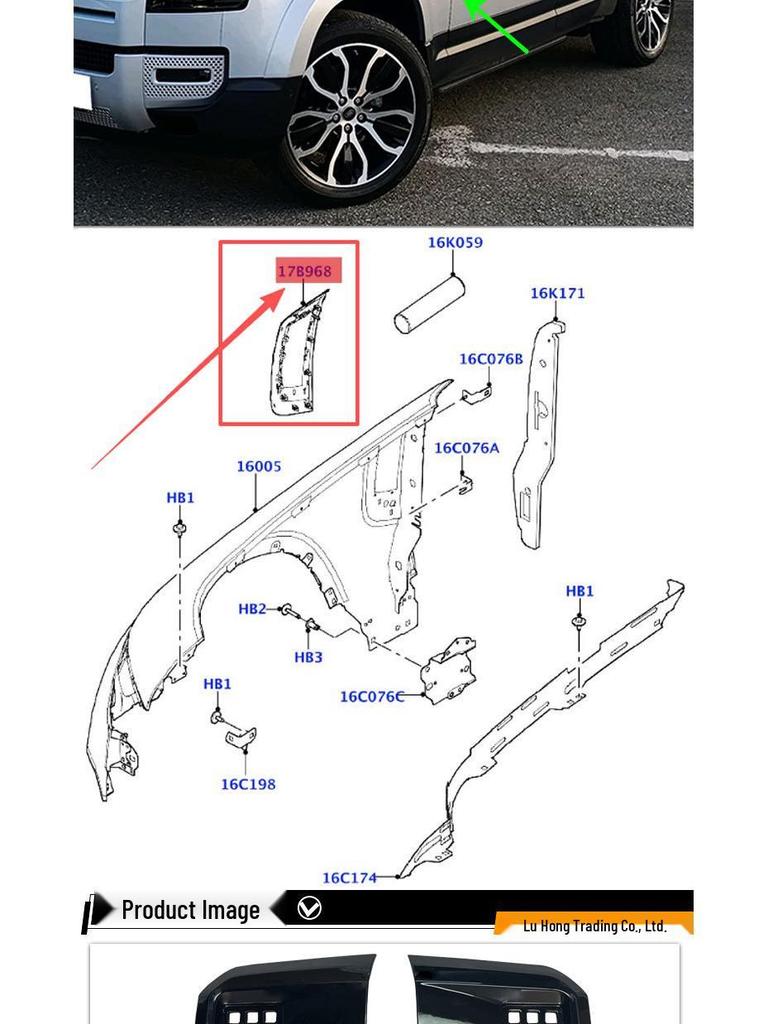 17B968

16K059

16K171

16C076B

16C076A

16005

HB1

HB2

HB3

HB1

16C076C

HB1

16C198

16C174

Product Image

Lu Hong Trading Co., Ltd.