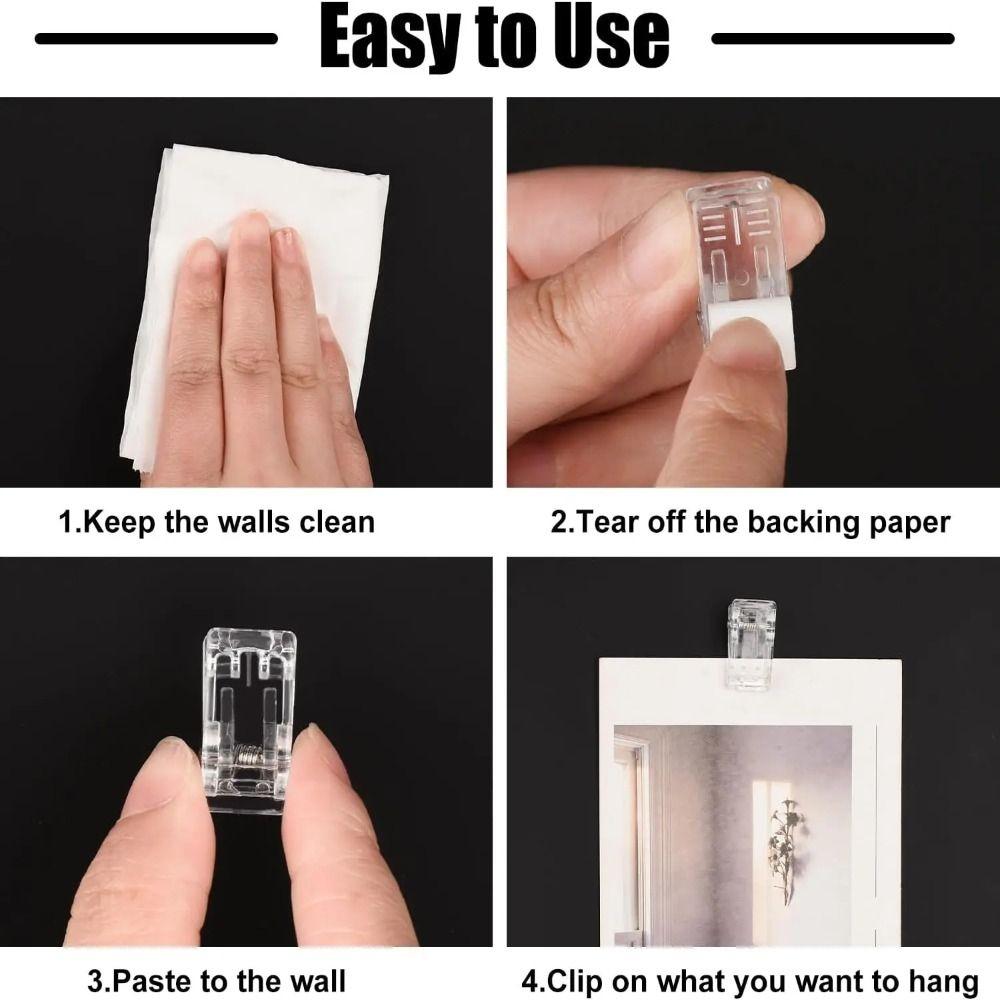 Easy to Use

1.Keep the walls clean

2.Tear off the backing paper

3.Paste to the wall

4.Clip on what you want to hang