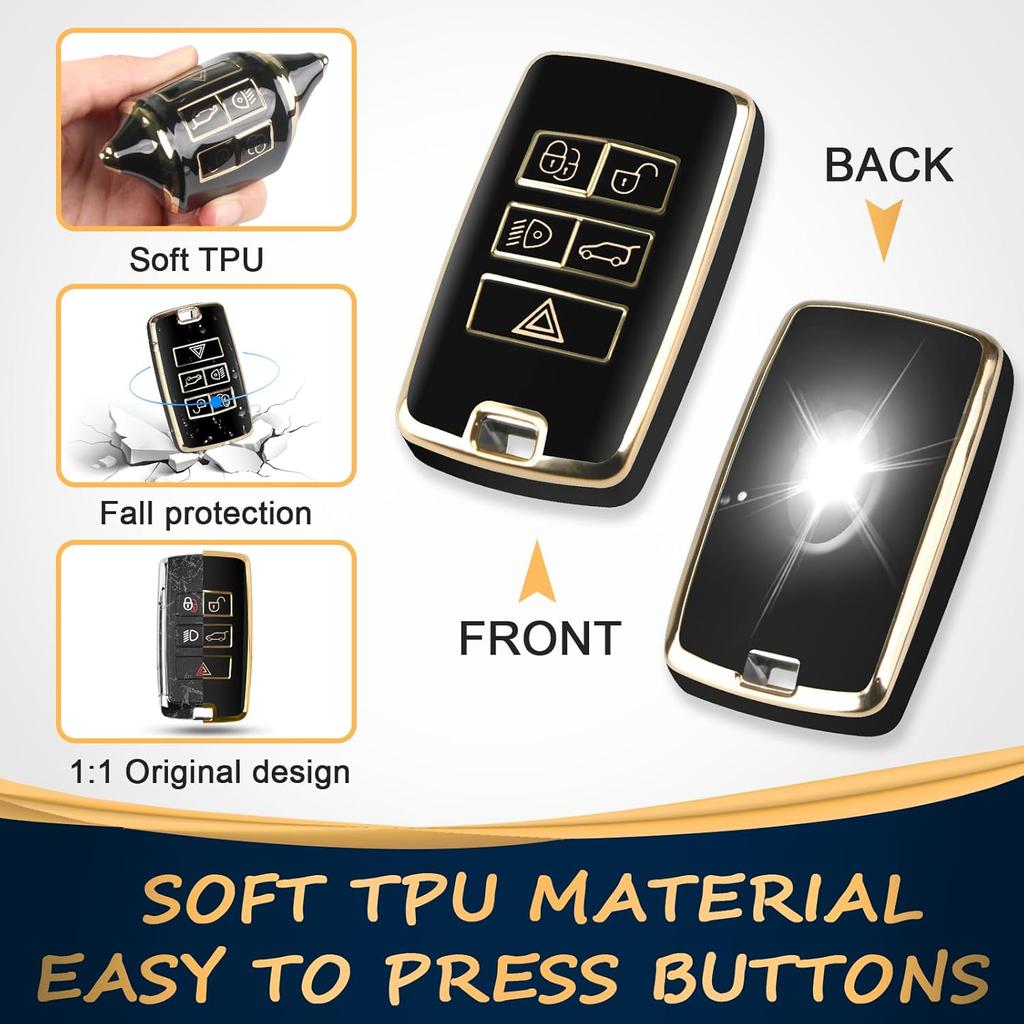 Soft TPU

Fall protection

1:1 Original design

BACK

FRONT

SOFT TPU MATERIAL
EASY TO PRESS BUTTONS