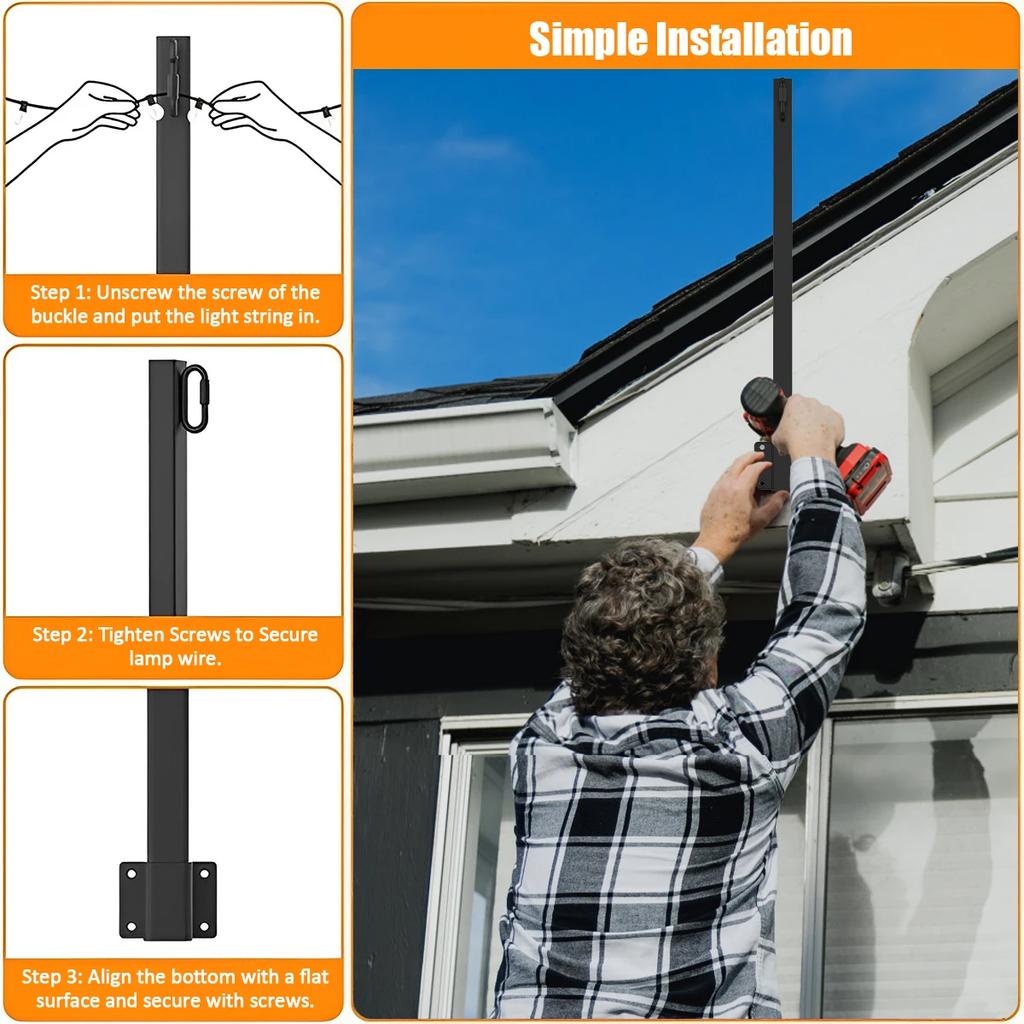 Step 1: Unscrew the screw of the buckle and put the light string in.

Step 2: Tighten Screws to Secure lamp wire.

Step 3: Align the bottom with a flat surface and secure with screws.

Simple Installation