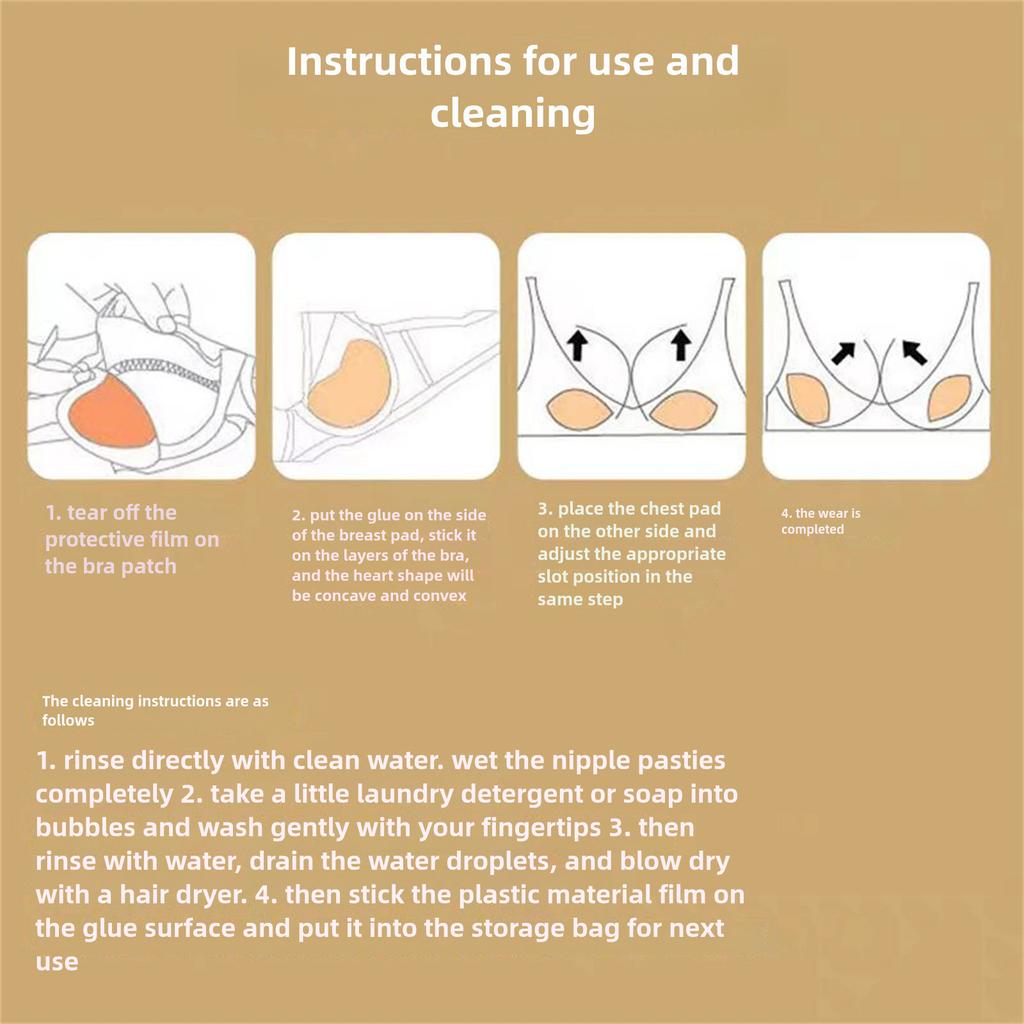 Instructions for use and cleaning

1. tear off the protective film on the bra patch

2. put the glue on the side of the breast pad, stick it on the layers of the bra, and the heart shape will be concave and convex

3. place the chest pad on the other side and adjust the appropriate slot position in the same step

4. the wear is completed

The cleaning instructions are as follows

1. rinse directly with clean water. wet the nipple pasties completely 2. take a little laundry detergent or soap into bubbles and wash gently with your fingertips 3. then rinse with water, drain the water droplets, and blow dry with a hair dryer. 4. then stick the plastic material film on the glue surface and put it into the storage bag for next use