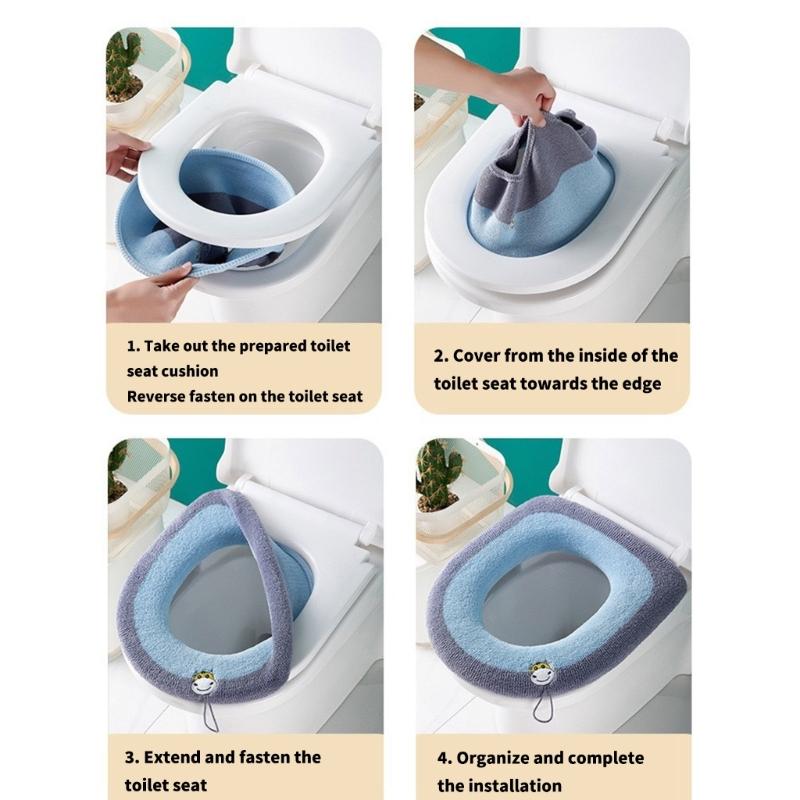 1. Take out the prepared toilet seat cushion
Reverse fasten on the toilet seat

2. Cover from the inside of the toilet seat towards the edge

3. Extend and fasten the toilet seat

4. Organize and complete the installation