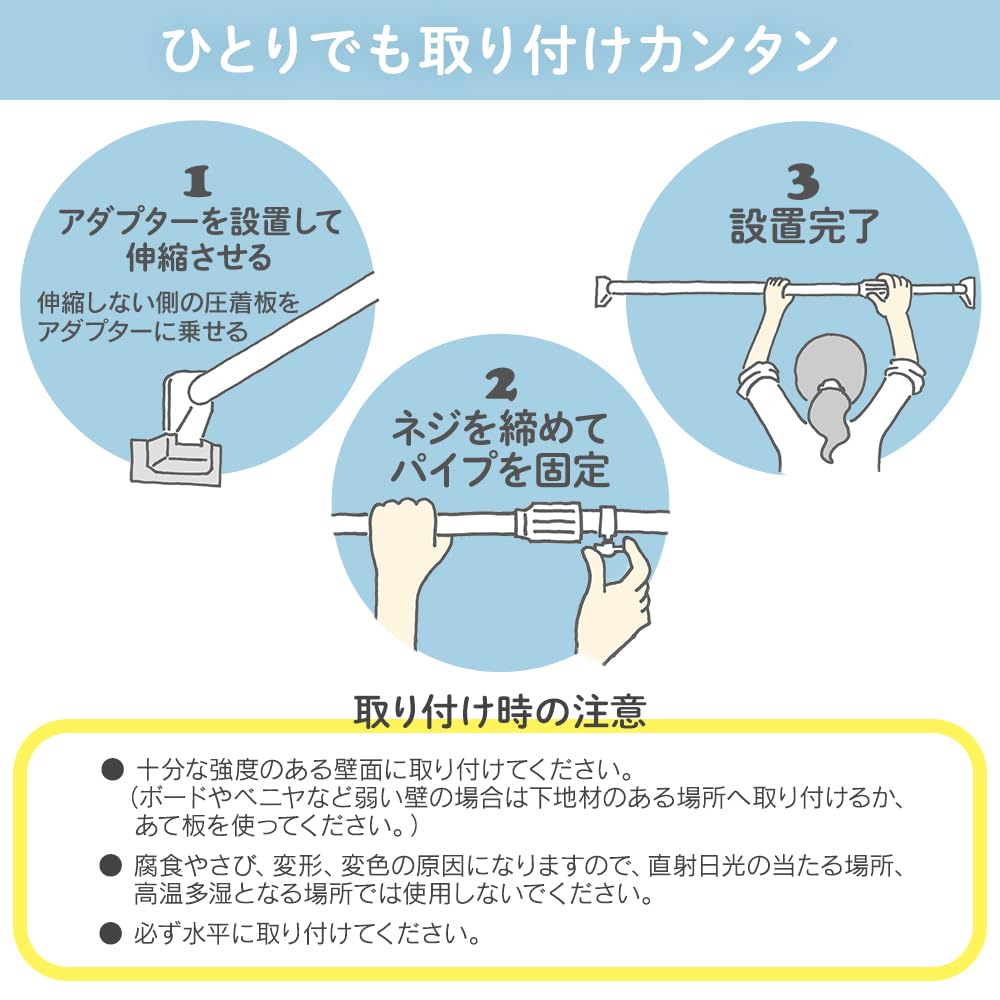 ひとりでも取り付けカンタン

1
アダプターを設置して伸縮させる
伸縮しない側の圧着板をアダプターに乗せる

2
ネジを締めてパイプを固定

3
設置完了

取り付け時の注意

● 十分な強度のある壁面に取り付けてください。
（ボードやベニヤなど弱い壁の場合は下地材のある場所へ取り付けるか、あて板を使ってください。）

● 腐食やさび、変形、変色の原因になりますので、直射日光の当たる場所、高温多湿となる場所では使用しないでください。

● 必ず水平に取り付けてください。