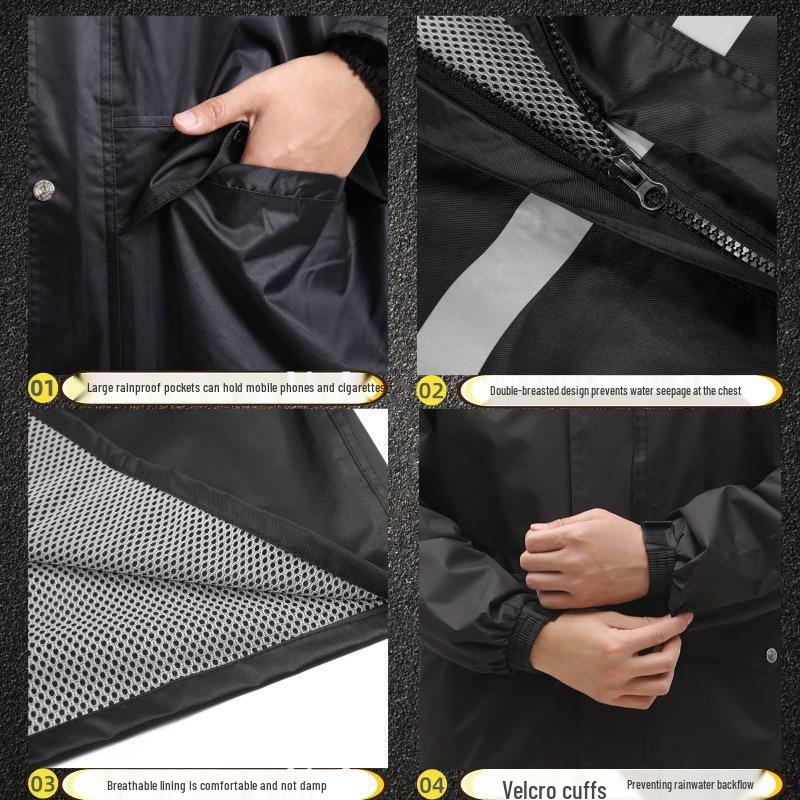 01 Large rainproof pockets can hold mobile phones and cigarettes

02 Double-breasted design prevents water seepage at the chest

03 Breathable lining is comfortable and not damp

04 Velcro cuffs Preventing rainwater backflow